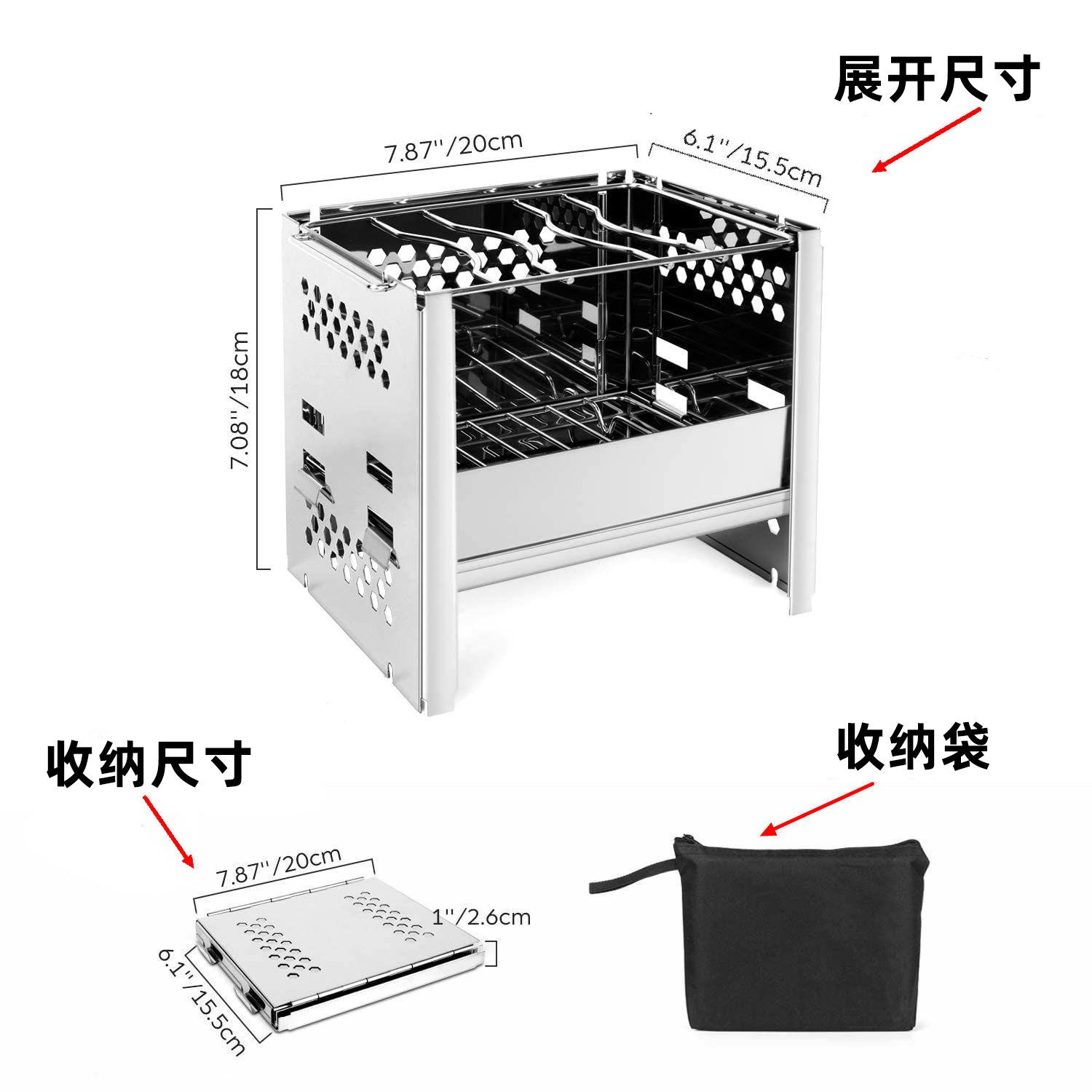 展开尺寸

7.87''/20cm

6.1''/15.5cm

7.08''/18cm

收纳尺寸

收纳袋

7.87''/20cm

1''/2.6cm

6.1''/15.5cm