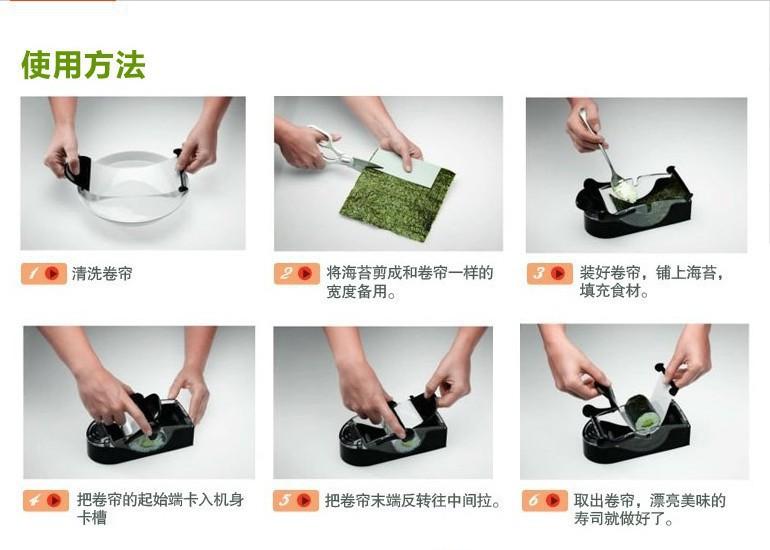 使用方法

1 清洗卷帘

2 将海苔剪成和卷帘一样的宽度备用。

3 装好卷帘，铺上海苔，填充食材。

4 把卷帘的起始端卡入机身卡槽

5 把卷帘末端反转往中间拉。

6 取出卷帘，漂亮美味的寿司就做好了。