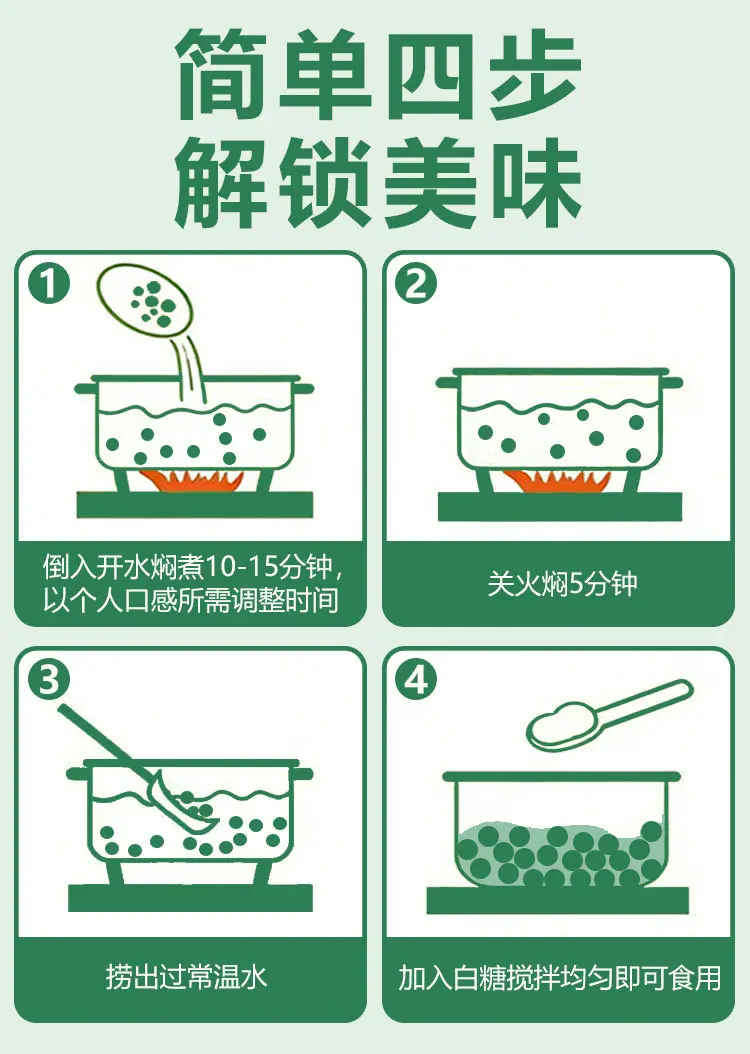 简单四步
解锁美味

1
倒入开水焖煮10-15分钟，以个人口感所需调整时间

2
关火焖5分钟

3
捞出过常温水

4
加入白糖搅拌均匀即可食用