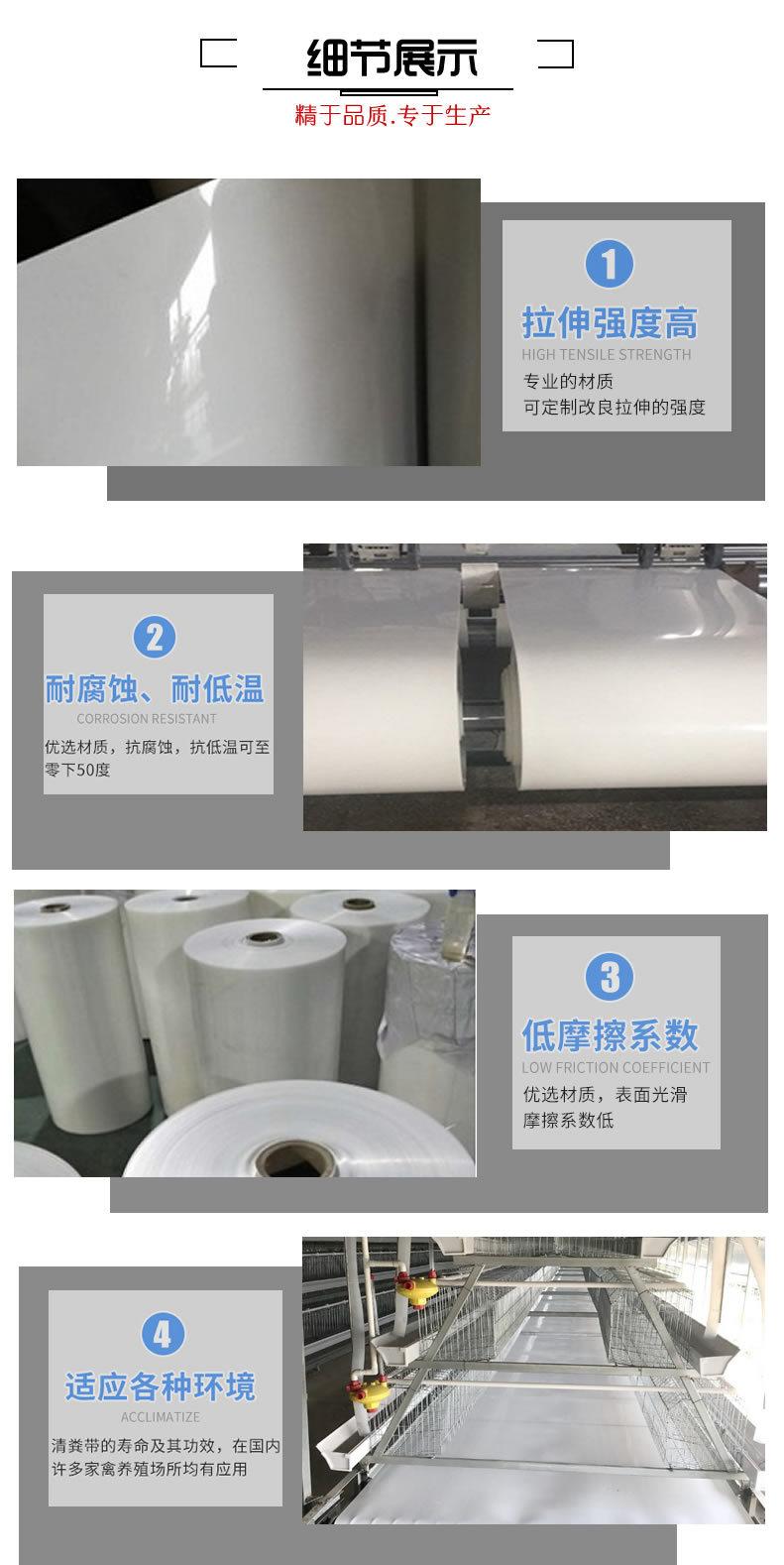 细节展示
精于品质.专于生产

1
拉伸强度高
HIGH TENSILE STRENGTH
专业的材质
可定制改良拉伸的强度

2
耐腐蚀、耐低温
CORROSION RESISTANT
优选材质，抗腐蚀，抗低温可至零下50度

3
低摩擦系数
LOW FRICTION COEFFICIENT
优选材质，表面光滑
摩擦系数低

4
适应各种环境
ACCLIMATIZE
清粪带的寿命及其功效，在国内许多家禽养殖场所均有应用