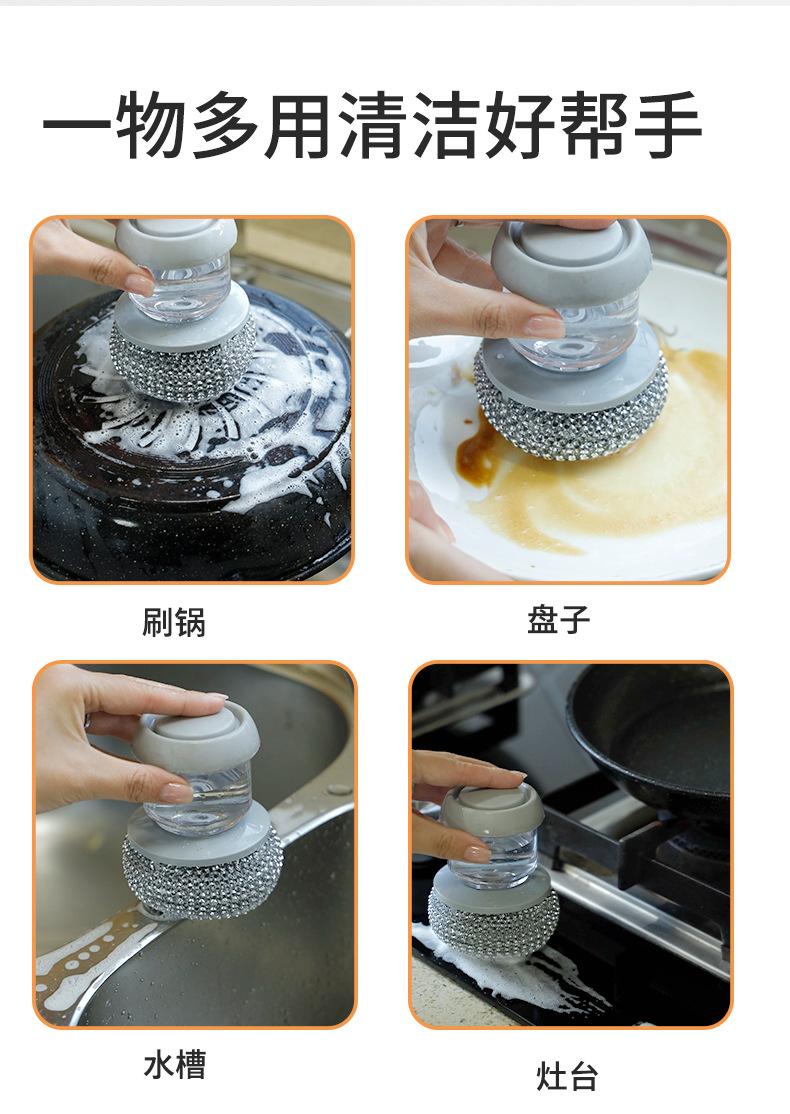 一物多用清洁好帮手

刷锅

盘子

水槽

灶台