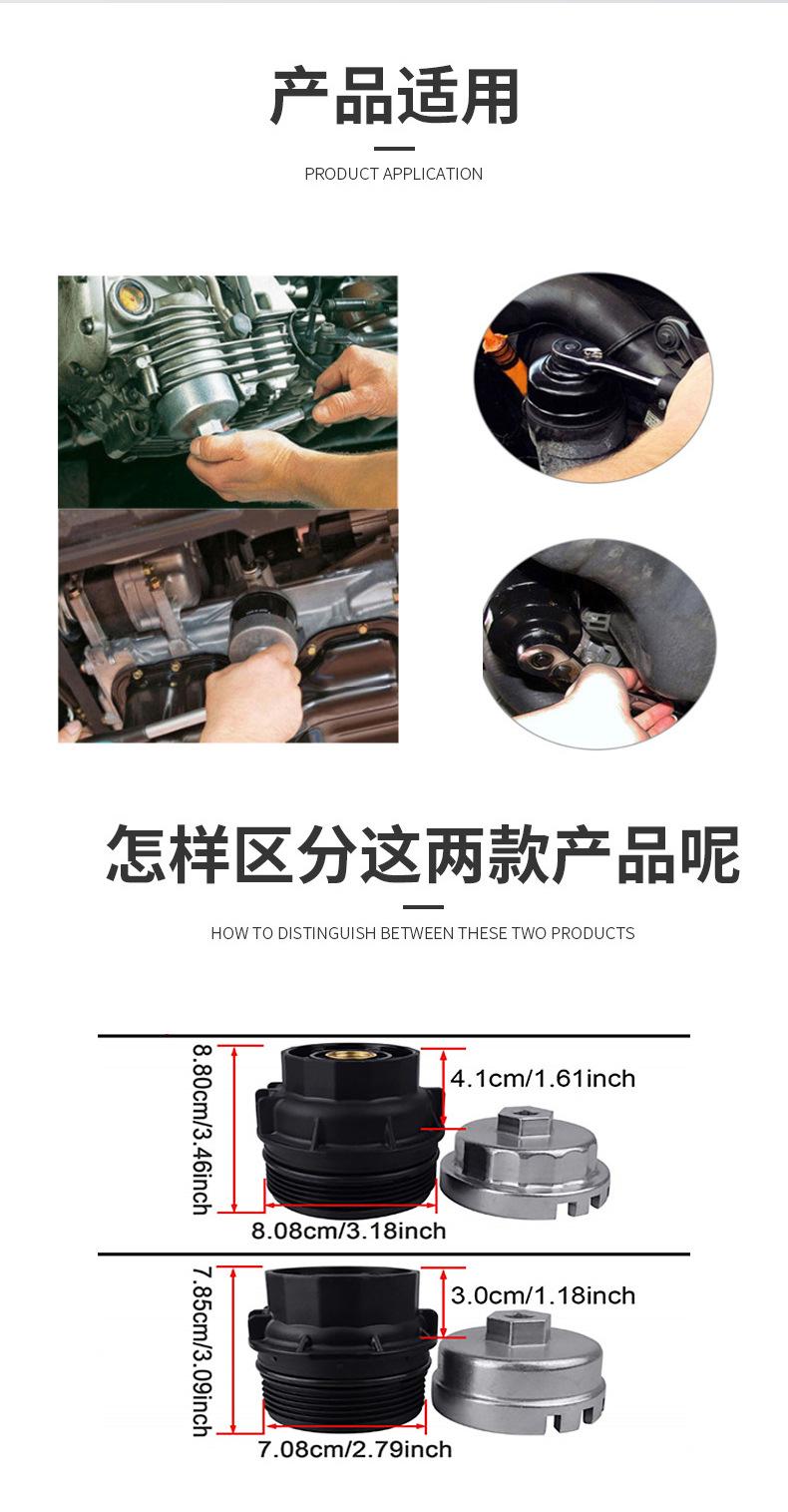 产品适用

PRODUCT APPLICATION

怎样区分这两款产品呢

HOW TO DISTINGUISH BETWEEN THESE TWO PRODUCTS

8.80cm/3.46inch

4.1cm/1.61inch

8.08cm/3.18inch

7.85cm/3.09inch

3.0cm/1.18inch

7.08cm/2.79inch