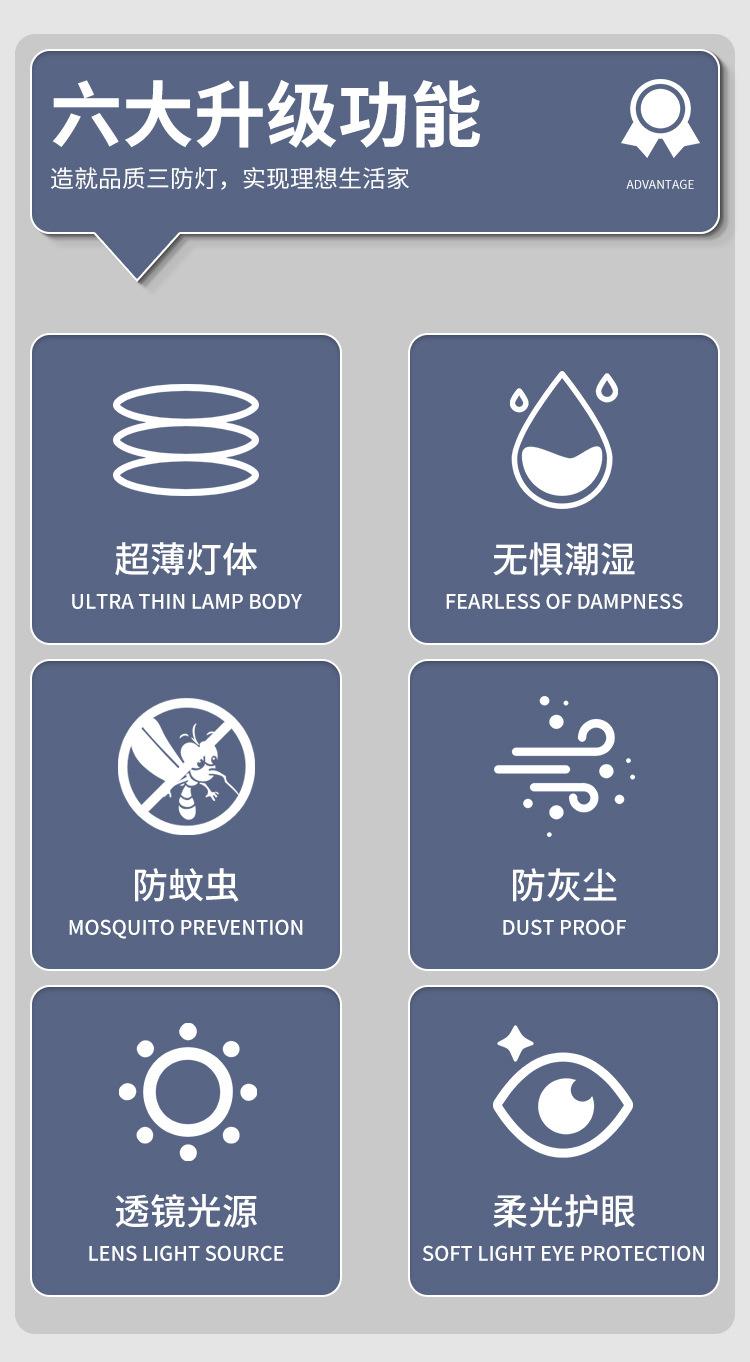 六大升级功能

造就品质三防灯，实现理想生活家

ADVANTAGE

超薄灯体
ULTRA THIN LAMP BODY

无惧潮湿
FEARLESS OF DAMPNESS

防蚊虫
MOSQUITO PREVENTION

防灰尘
DUST PROOF

透镜光源
LENS LIGHT SOURCE

柔光护眼
SOFT LIGHT EYE PROTECTION