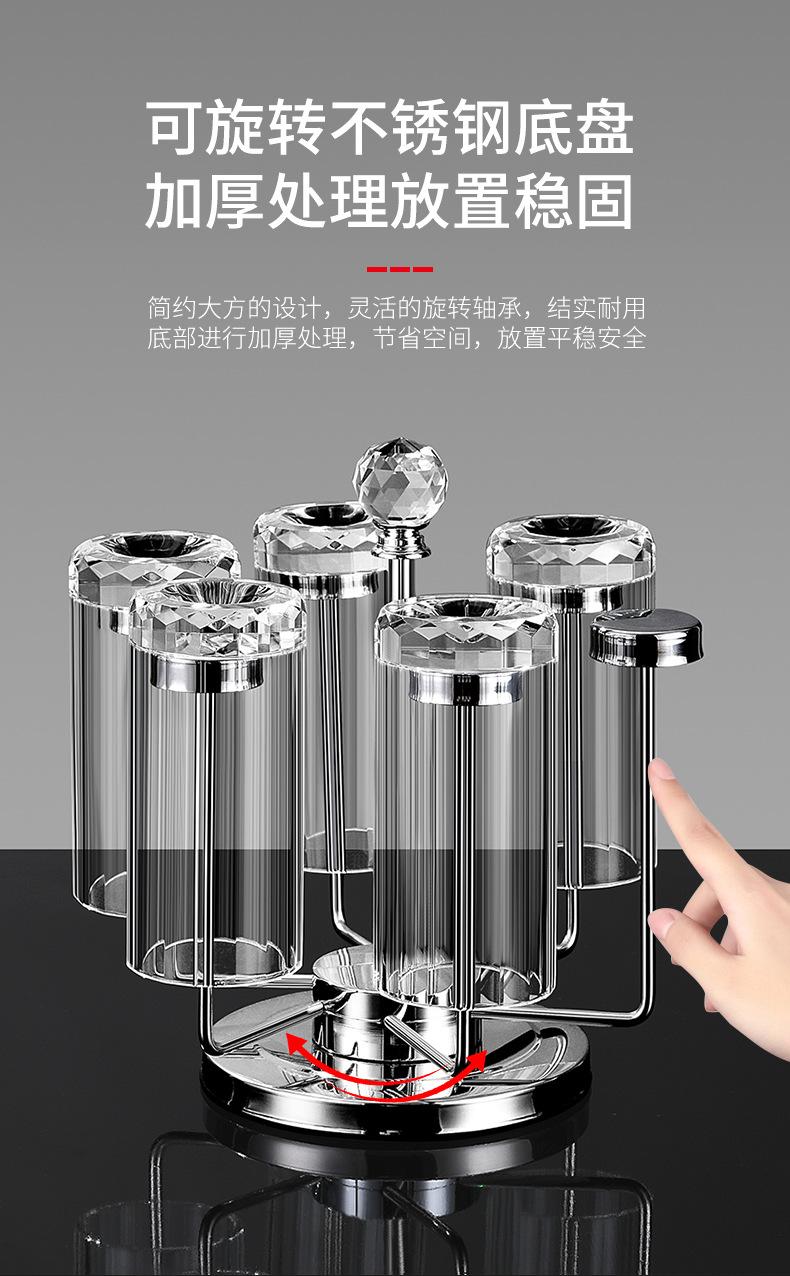 可旋转不锈钢底盘
加厚处理放置稳固

简约大方的设计，灵活的旋转轴承，结实耐用
底部进行加厚处理，节省空间，放置平稳安全