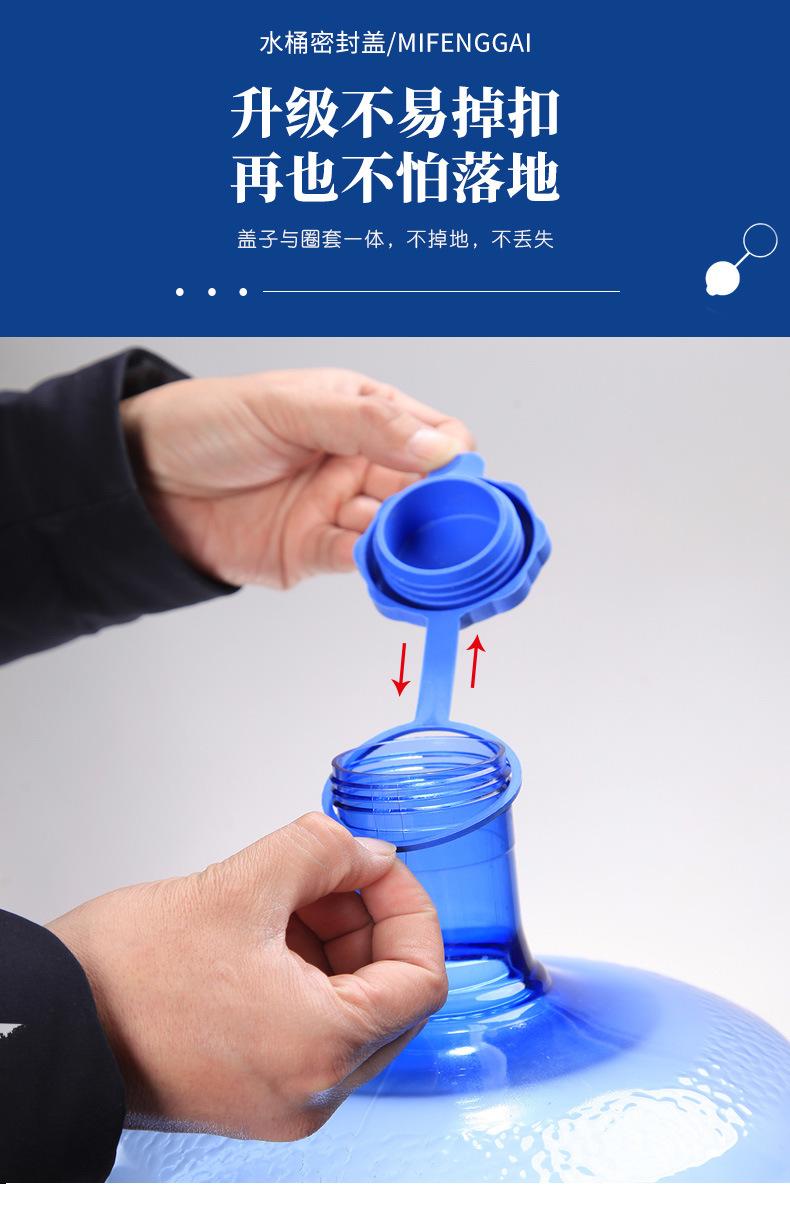 水桶密封盖/MIFENGGAI

升级不易掉扣
再也不怕落地

盖子与圈套一体，不掉地，不丢失