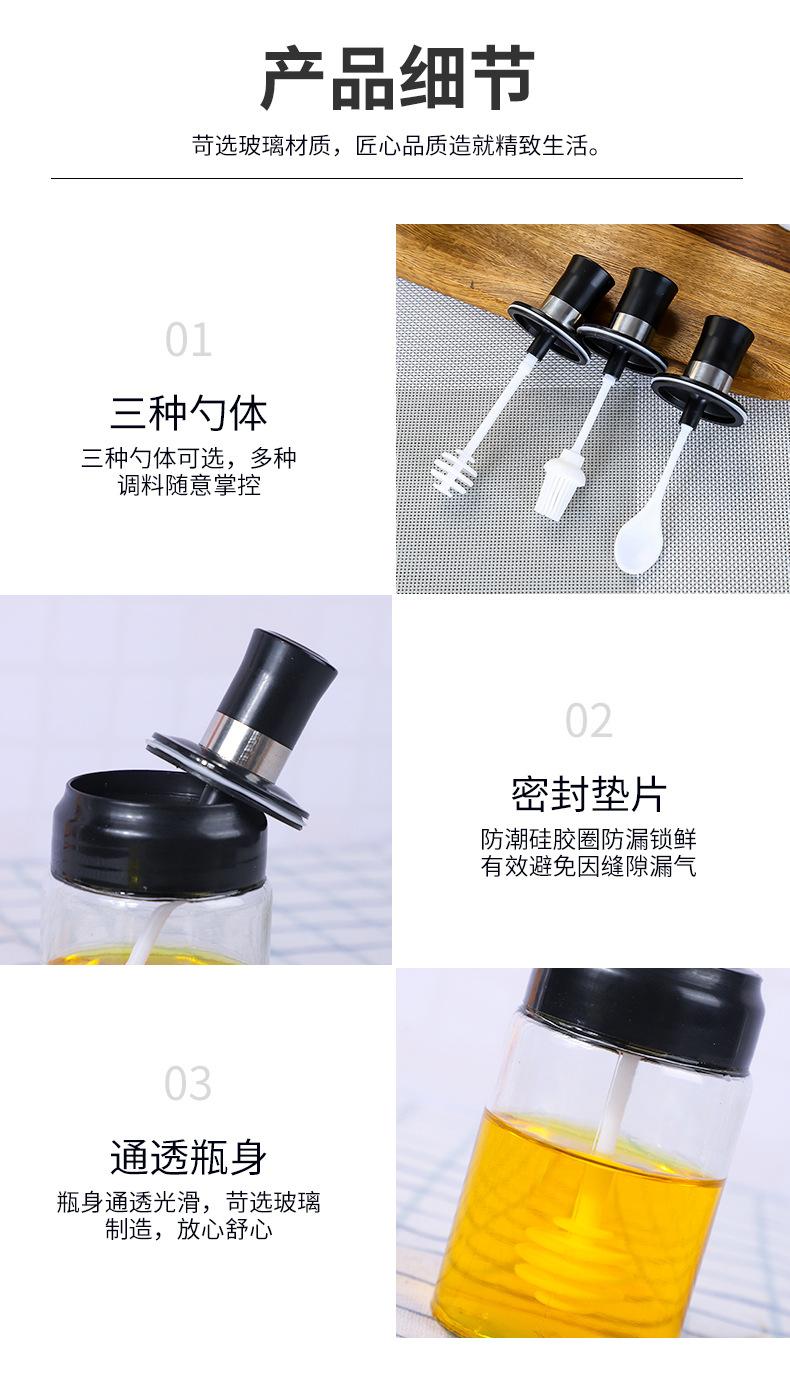 产品细节

苛选玻璃材质，匠心品质造就精致生活。

01

三种勺体

三种勺体可选，多种调料随意掌控

02

密封垫片

防潮硅胶圈防漏锁鲜
有效避免因缝隙漏气

03

通透瓶身

瓶身通透光滑，苛选玻璃制造，放心舒心