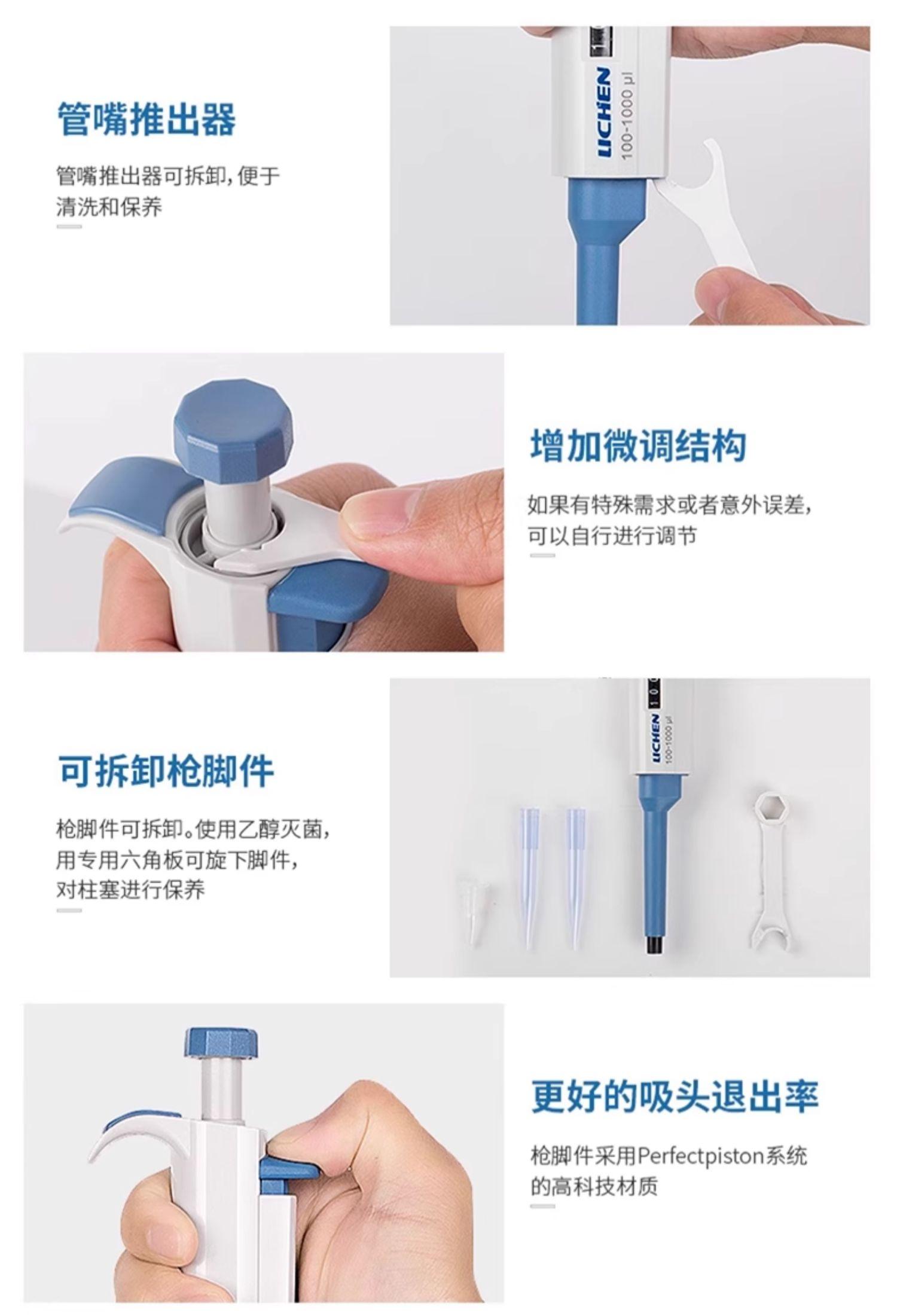 管嘴推出器

管嘴推出器可拆卸，便于清洗和保养

LICHEN
100-1000 µl

增加微调结构

如果有特殊需求或者意外误差，可以自行进行调节

可拆卸枪脚件

枪脚件可拆卸。使用乙醇灭菌，用专用六角板可旋下脚件，对柱塞进行保养

LICHEN
100-1000 µl

更好的吸头退出率

枪脚件采用Perfectpiston系统的高科技材质