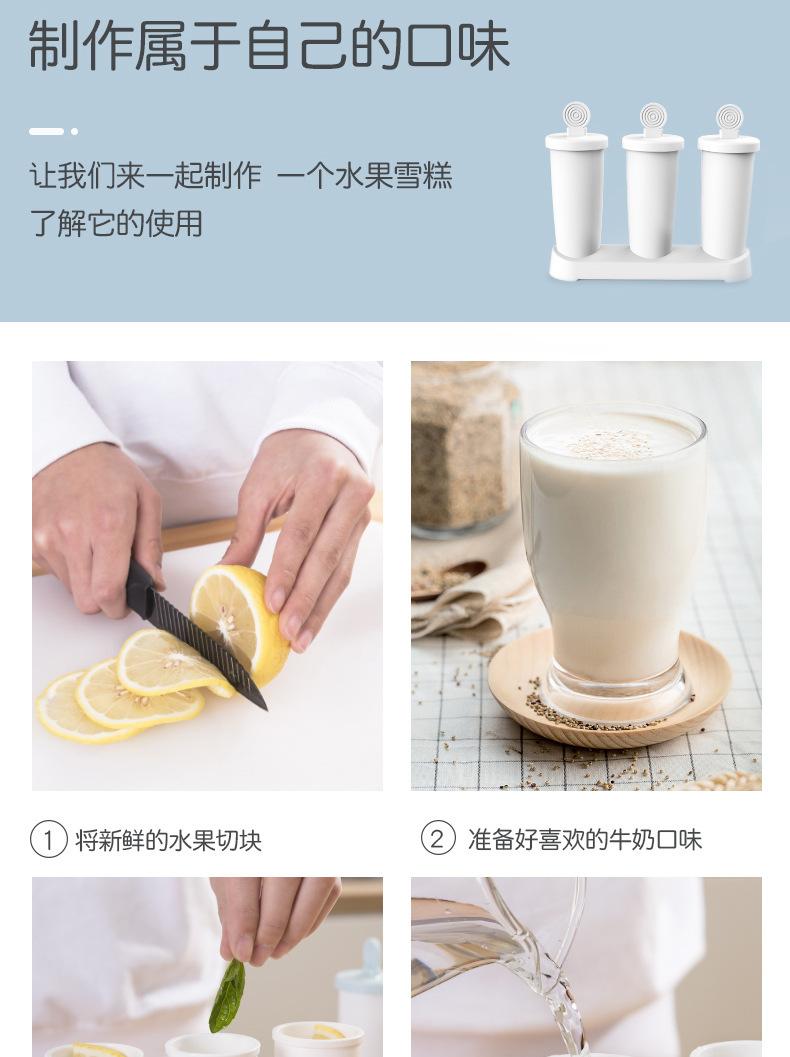 制作属于自己的口味

让我们来一起制作 一个水果雪糕
了解它的使用

① 将新鲜的水果切块

② 准备好喜欢的牛奶口味