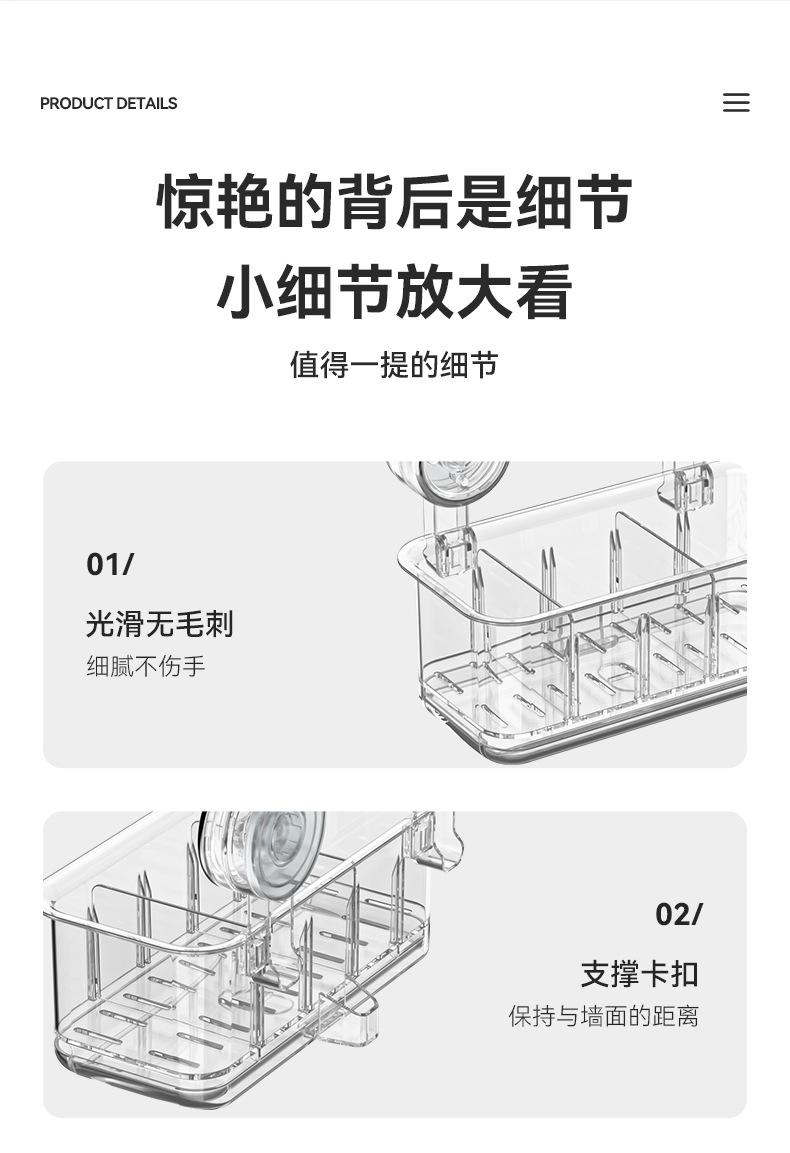 PRODUCT DETAILS

惊艳的背后是细节
小细节放大看

值得一提的细节

01/

光滑无毛刺
细腻不伤手

02/

支撑卡扣
保持与墙面的距离