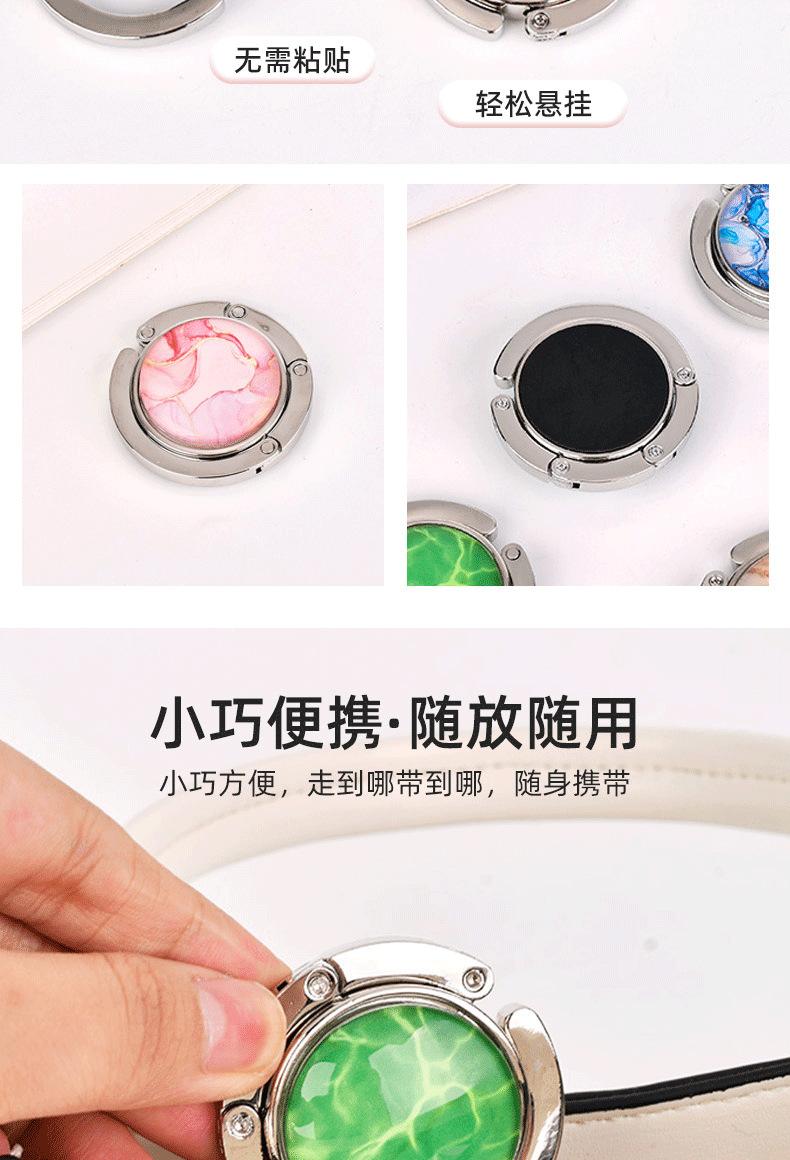 无需粘贴

轻松悬挂

小巧便携·随放随用

小巧方便，走到哪带到哪，随身携带