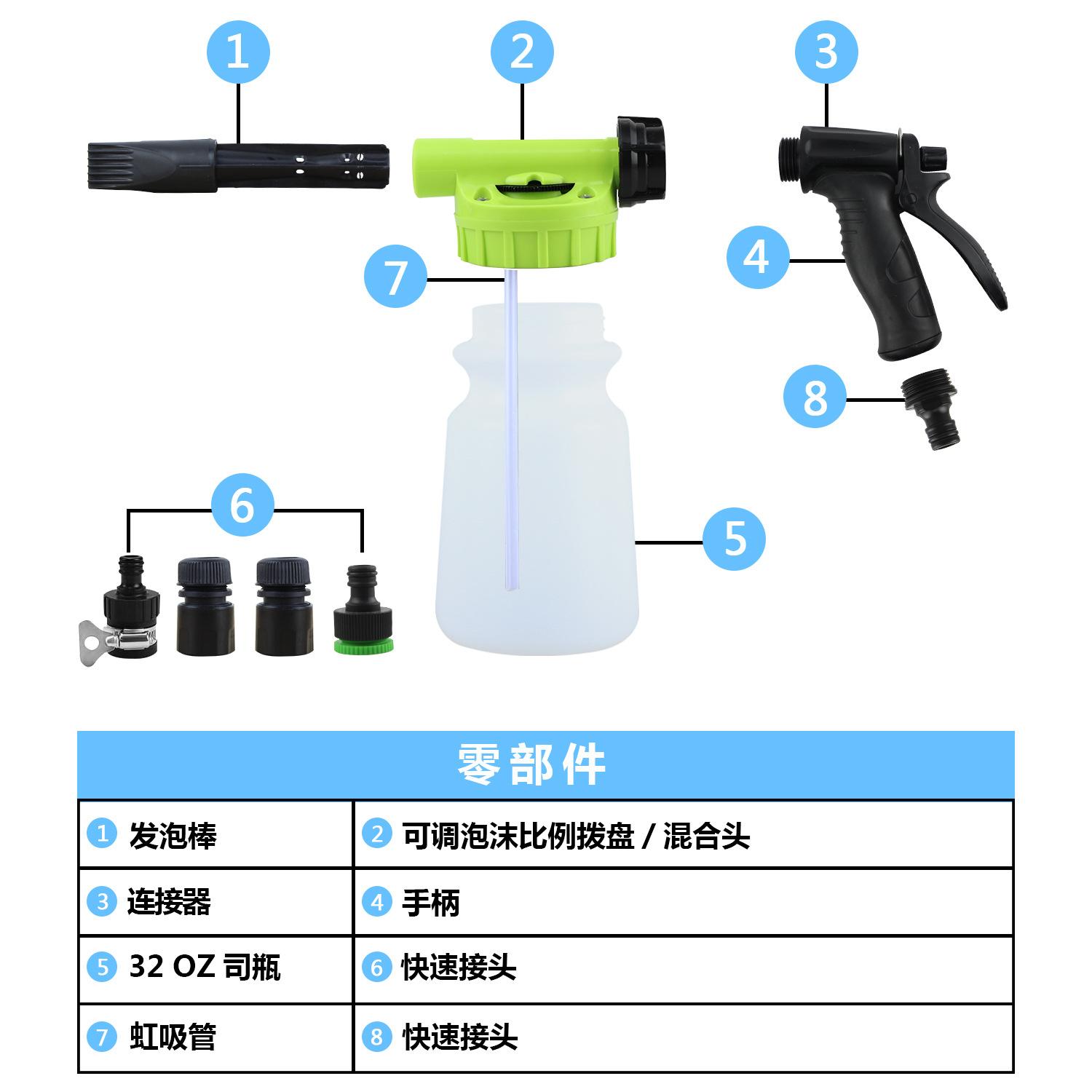 1

2

3

4

7

8

6

5

零部件

| ① 发泡棒 | ② 可调泡沫比例拨盘 / 混合头 |
|---|---|
| ③ 连接器 | ④ 手柄 |
| ⑤ 32 OZ 司瓶 | ⑥ 快速接头 |
| ⑦ 虹吸管 | ⑧ 快速接头 |