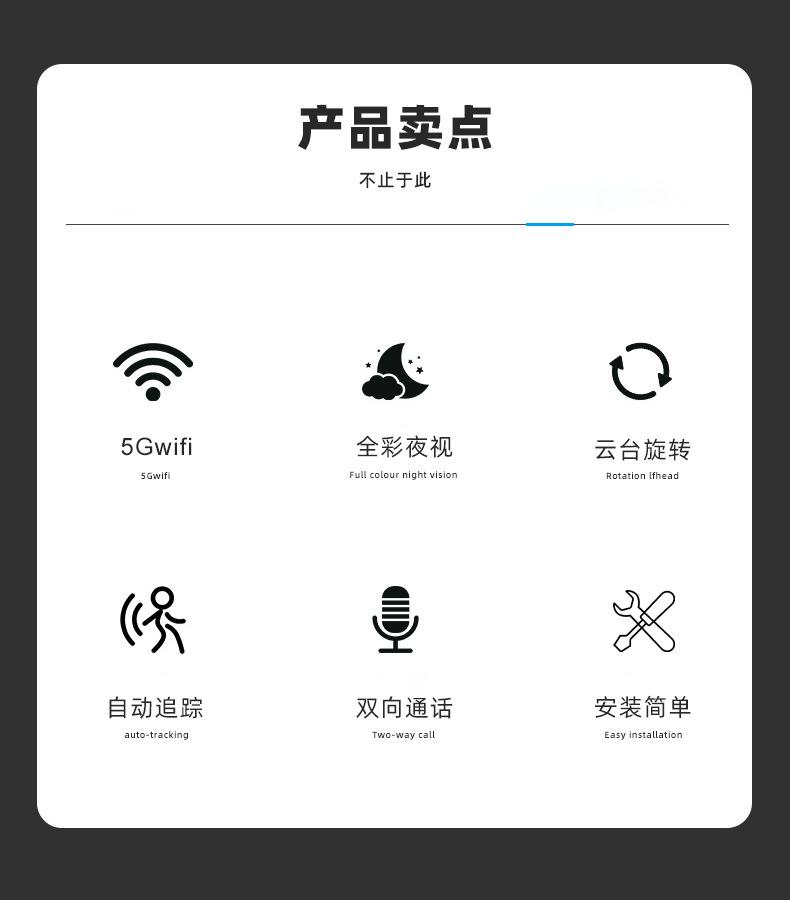 产品卖点

不止于此

5Gwifi

5Gwifi

全彩夜视

Full colour night vision

云台旋转

Rotation lfhead

自动追踪

auto-tracking

双向通话

Two-way call

安装简单

Easy installation