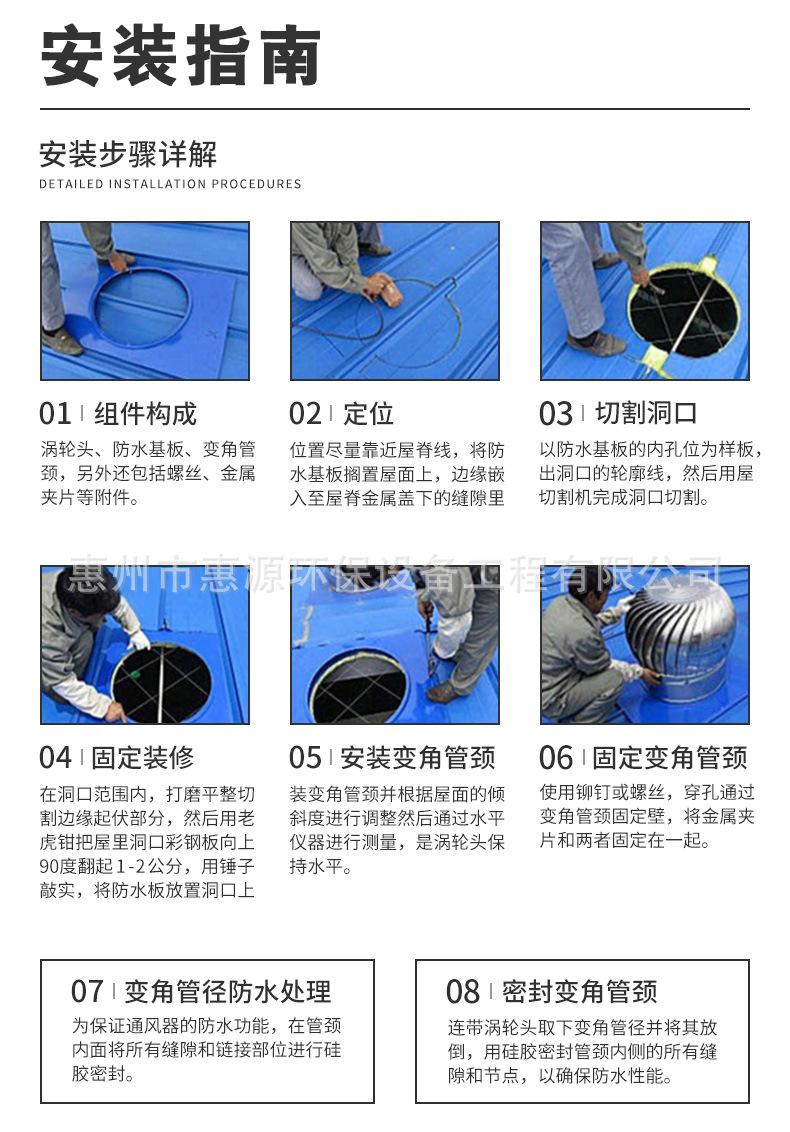 安装指南

安装步骤详解
DETAILED INSTALLATION PROCEDURES

01 | 组件构成
涡轮头、防水基板、变角管颈，另外还包括螺丝、金属夹片等附件。

02 | 定位
位置尽量靠近屋脊线，将防水基板搁置屋面上，边缘嵌入至屋脊金属盖下的缝隙里

03 | 切割洞口
以防水基板的内孔位为样板，出洞口的轮廓线，然后用屋切割机完成洞口切割。

惠州市惠源环保设备工程有限公司

04 | 固定装修
在洞口范围内，打磨平整切割边缘起伏部分，然后用老虎钳把屋里洞口彩钢板向上90度翻起1-2公分，用锤子敲实，将防水板放置洞口上

05 | 安装变角管颈
装变角管颈并根据屋面的倾斜度进行调整然后通过水平仪器进行测量，是涡轮头保持水平。

06 | 固定变角管颈
使用铆钉或螺丝，穿孔通过变角管颈固定壁，将金属夹片和两者固定在一起。

07 | 变角管径防水处理
为保证通风器的防水功能，在管颈内面将所有缝隙和链接部位进行硅胶密封。

08 | 密封变角管颈
连带涡轮头取下变角管径并将其放倒，用硅胶密封管颈内侧的所有缝隙和节点，以确保防水性能。