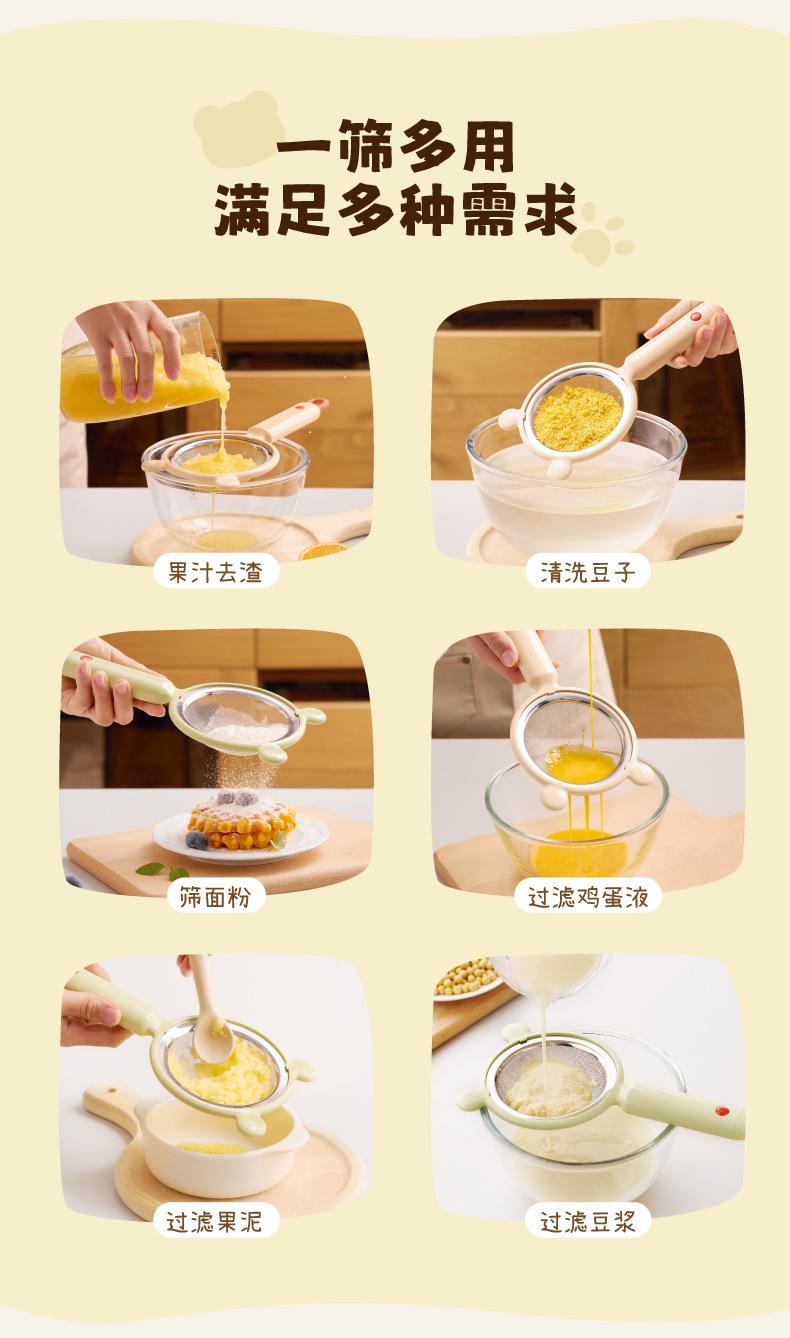 一筛多用
满足多种需求

果汁去渣

清洗豆子

筛面粉

过滤鸡蛋液

过滤果泥

过滤豆浆