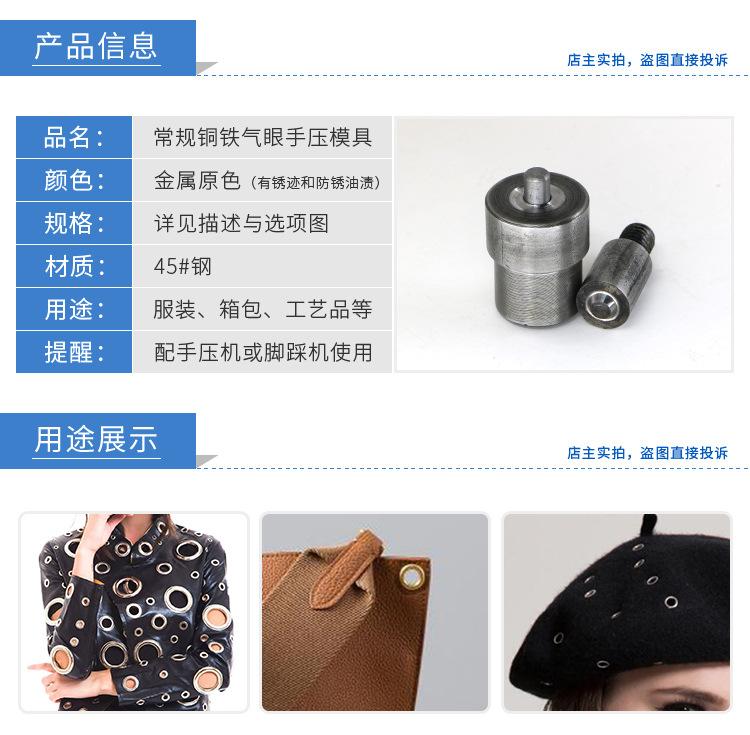 产品信息

店主实拍，盗图直接投诉

| 品名： | 常规铜铁气眼手压模具 |
|---|---|
| 颜色： | 金属原色（有锈迹和防锈油渍） |
| 规格： | 详见描述与选项图 |
| 材质： | 45#钢 |
| 用途： | 服装、箱包、工艺品等 |
| 提醒： | 配手压机或脚踩机使用 |

用途展示

店主实拍，盗图直接投诉