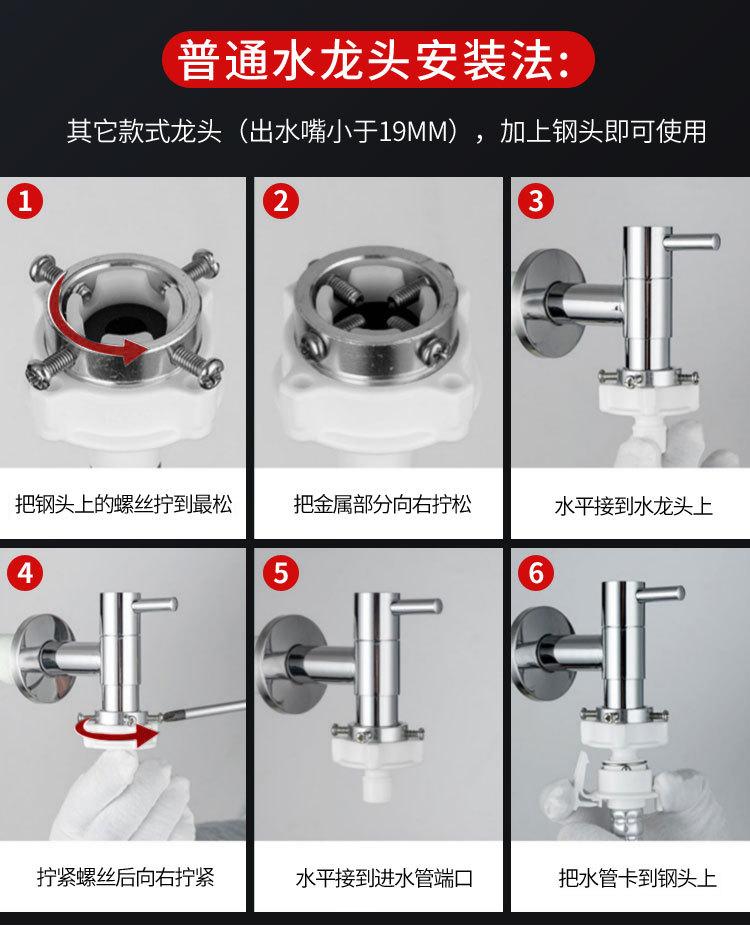 普通水龙头安装法:

其它款式龙头（出水嘴小于19MM），加上钢头即可使用

1
把钢头上的螺丝拧到最松

2
把金属部分向右拧松

3
水平接到水龙头上

4
拧紧螺丝后向右拧紧

5
水平接到进水管端口

6
把水管卡到钢头上