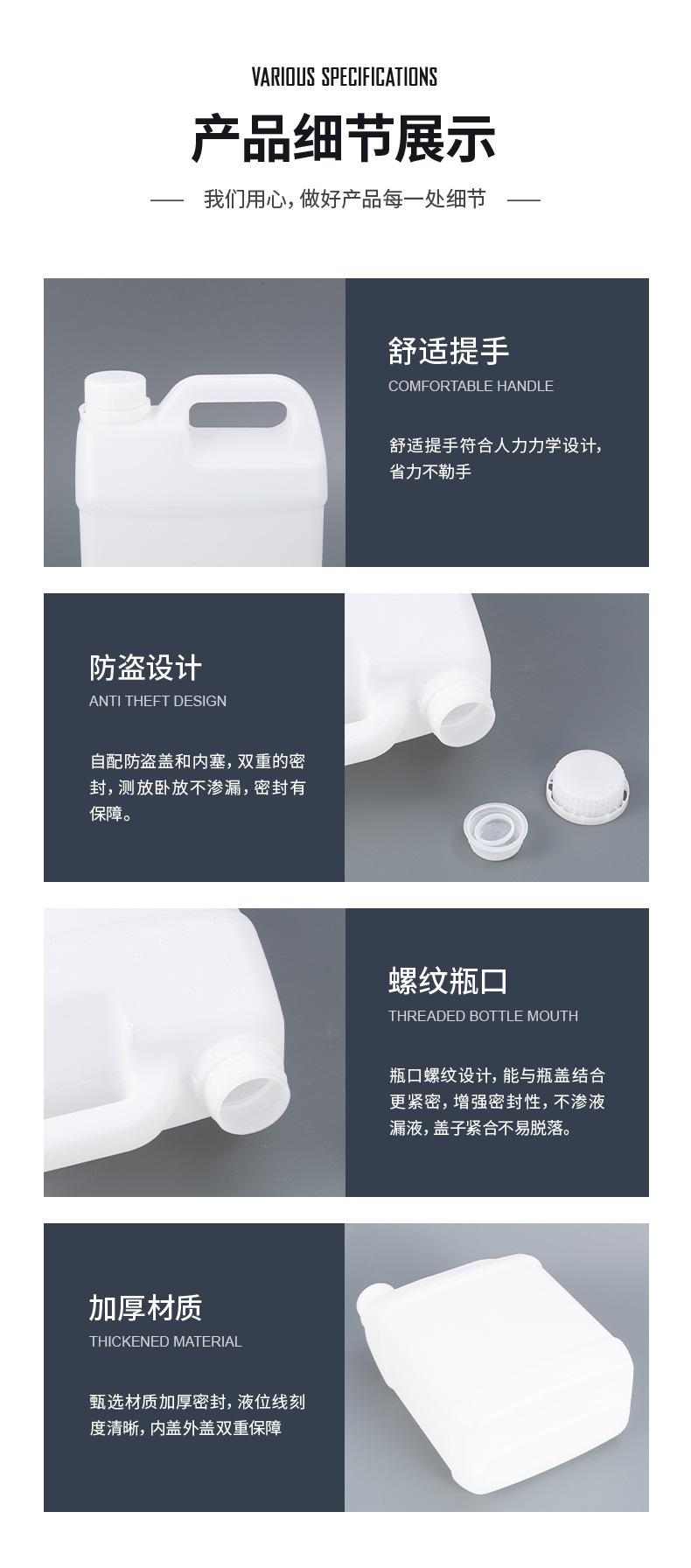 VARIOUS SPECIFICATIONS

产品细节展示

我们用心，做好产品每一处细节

舒适提手

COMFORTABLE HANDLE

舒适提手符合人力力学设计，省力不勒手

防盗设计

ANTI THEFT DESIGN

自配防盗盖和内塞，双重的密封，测放卧放不渗漏，密封有保障。

螺纹瓶口

THREADED BOTTLE MOUTH

瓶口螺纹设计，能与瓶盖结合更紧密，增强密封性，不渗液漏液，盖子紧合不易脱落。

加厚材质

THICKENED MATERIAL

甄选材质加厚密封，液位线刻度清晰，内盖外盖双重保障