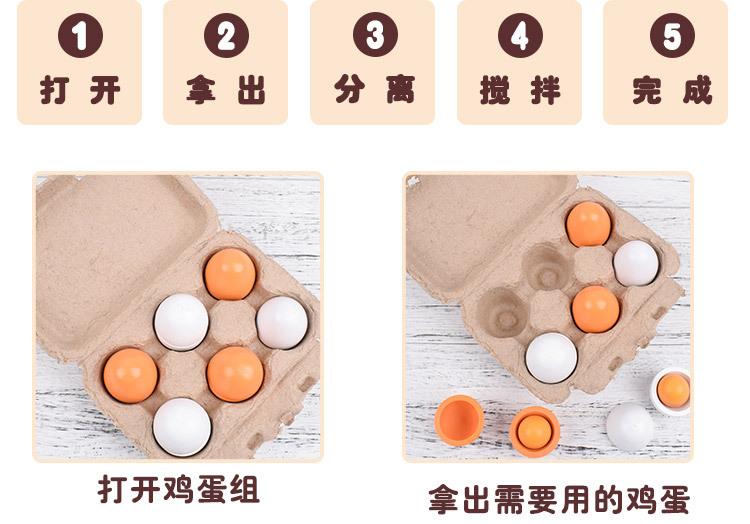 1
打开

2
拿出

3
分离

4
搅拌

5
完成

打开鸡蛋组

拿出需要用的鸡蛋