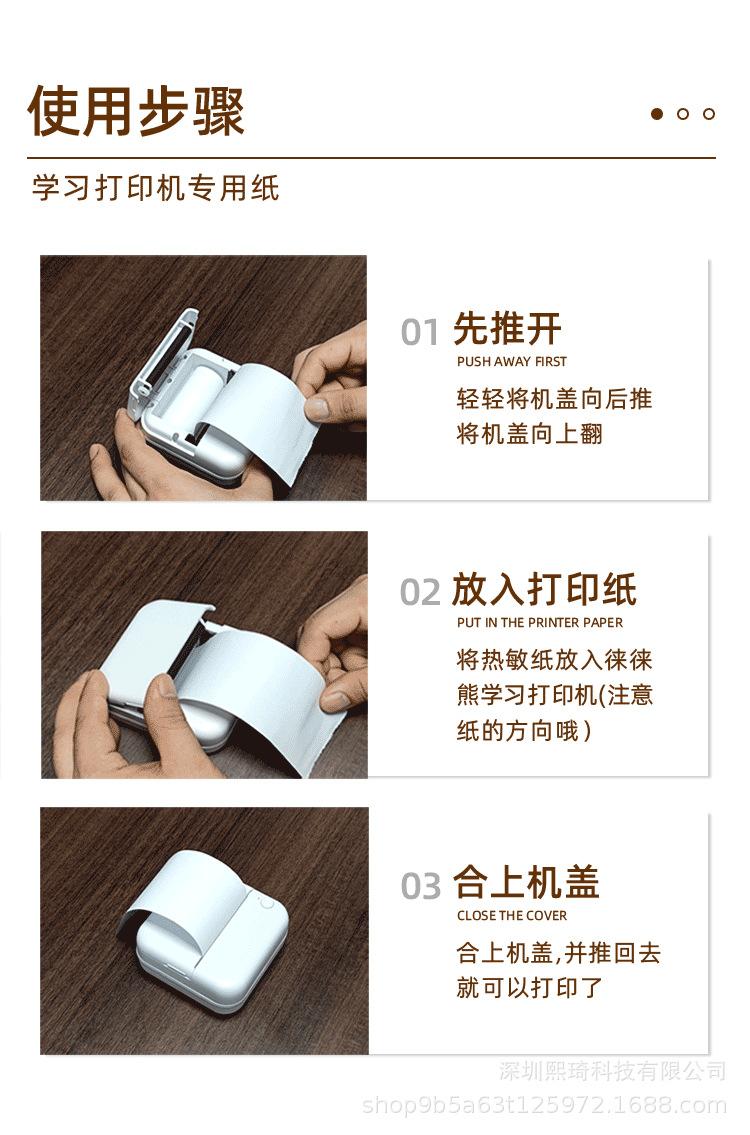 使用步骤

学习打印机专用纸

01 先推开
PUSH AWAY FIRST
轻轻将机盖向后推
将机盖向上翻

02 放入打印纸
PUT IN THE PRINTER PAPER
将热敏纸放入徕徕熊学习打印机(注意纸的方向哦)

03 合上机盖
CLOSE THE COVER
合上机盖,并推回去
就可以打印了

深圳熙琦科技有限公司
shop9b5a63t125972.1688.com