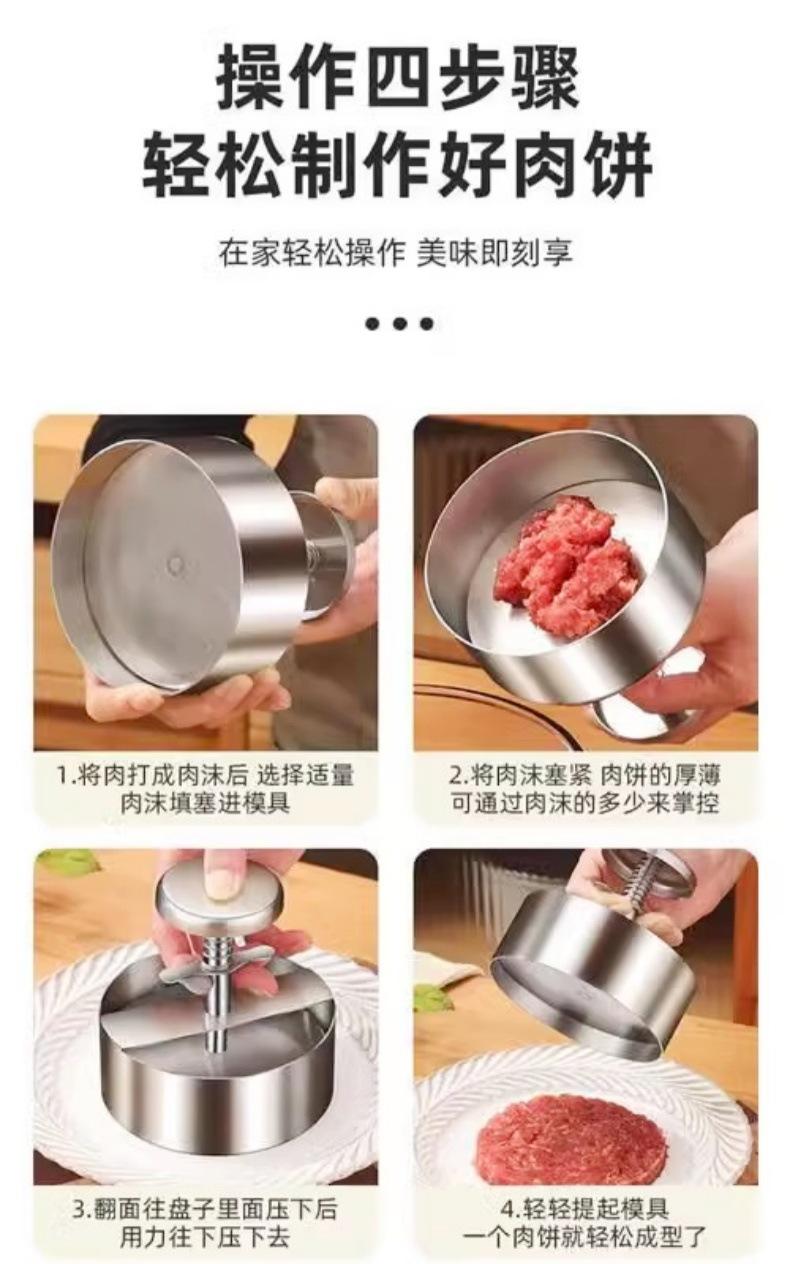 操作四步骤
轻松制作好肉饼

在家轻松操作 美味即刻享

1.将肉打成肉沫后 选择适量肉沫填塞进模具

2.将肉沫塞紧 肉饼的厚薄可通过肉沫的多少来掌控

3.翻面往盘子里面压下后用力往下压下去

4.轻轻提起模具
一个肉饼就轻松成型了