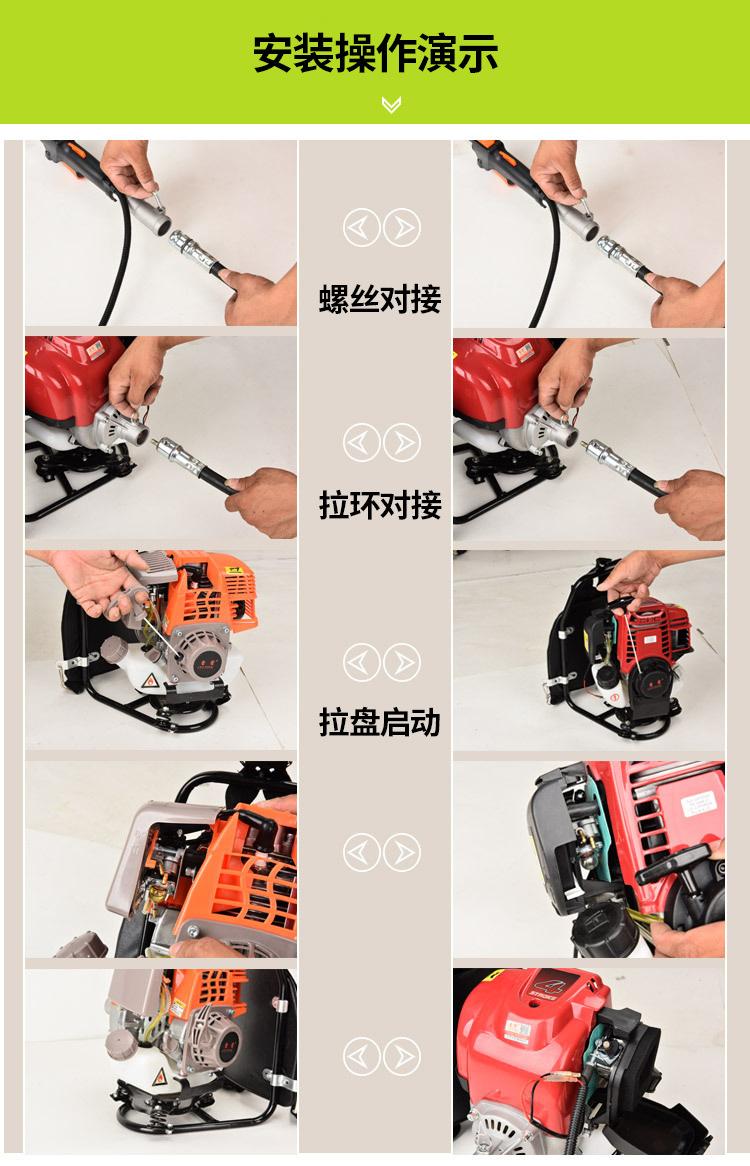 安装操作演示

螺丝对接

拉环对接

拉盘启动