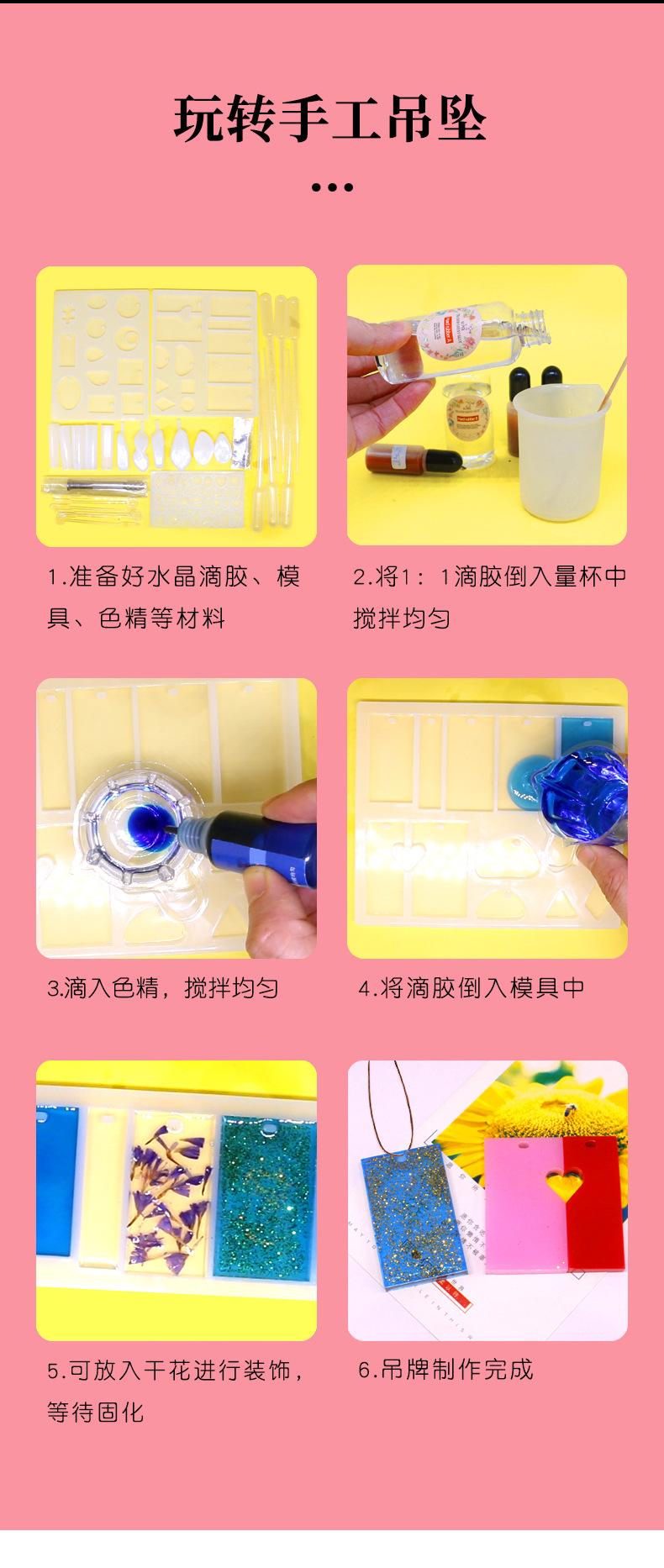 玩转手工吊坠

1.准备好水晶滴胶、模具、色精等材料

2.将1：1滴胶倒入量杯中搅拌均匀

3.滴入色精，搅拌均匀

4.将滴胶倒入模具中

5.可放入干花进行装饰，等待固化

6.吊牌制作完成