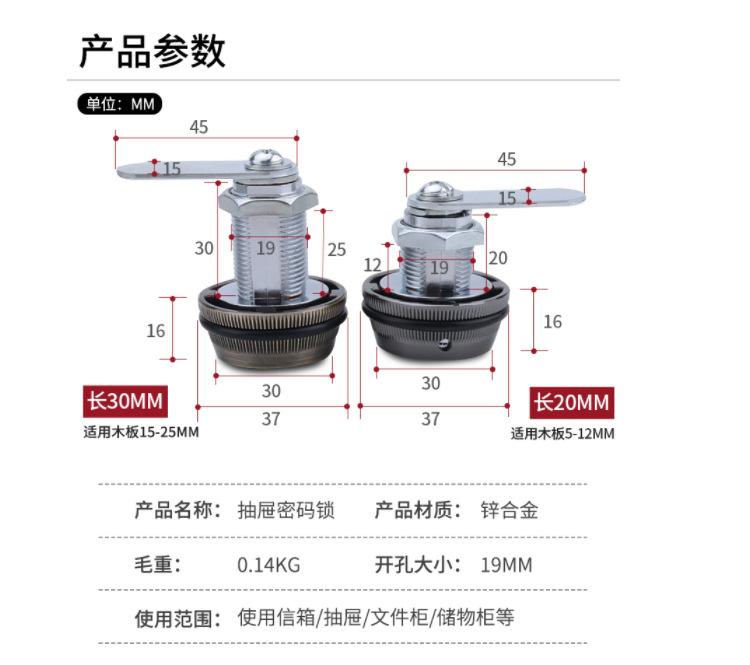 产品参数

单位：MM

45
15
30
19
25
16
30
37
长30MM
适用木板15-25MM

45
15
12
19
20
16
30
37
长20MM
适用木板5-12MM

| 产品名称： | 抽屉密码锁 | 产品材质： | 锌合金 |
|---|---|---|---|
| 毛重： | 0.14KG | 开孔大小： | 19MM |
| 使用范围： | 使用信箱/抽屉/文件柜/储物柜等 | | |