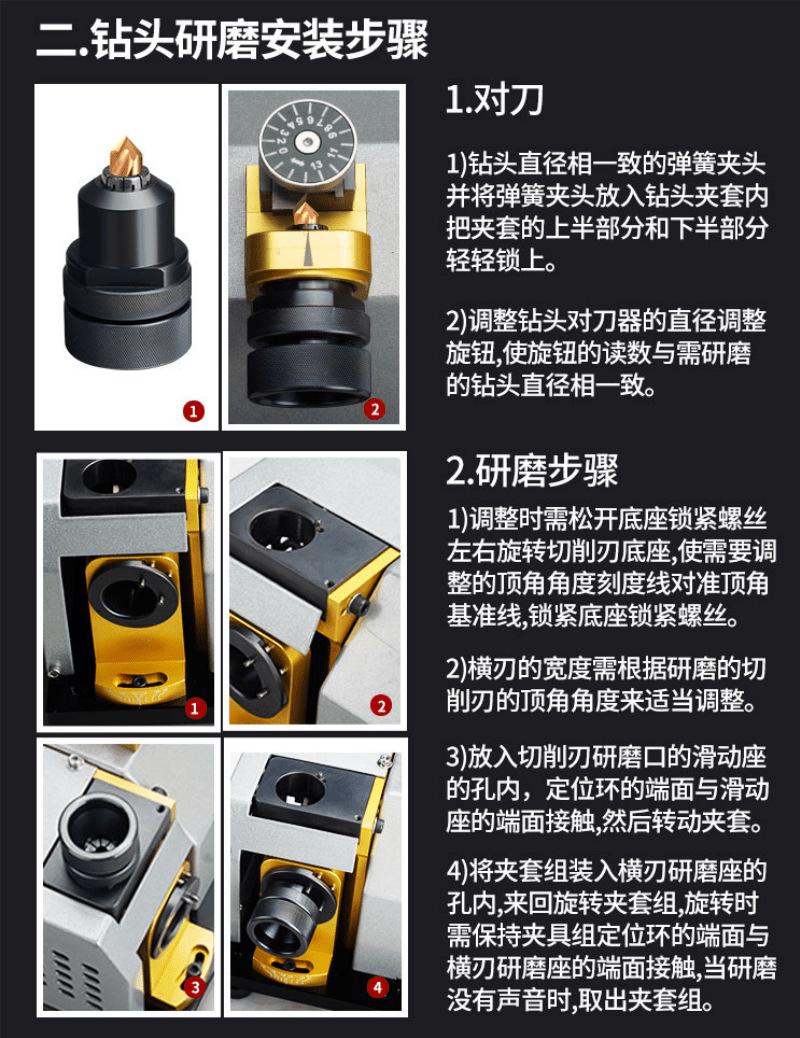 二.钻头研磨安装步骤

1
2

1.对刀

1)钻头直径相一致的弹簧夹头并将弹簧夹头放入钻头夹套内把夹套的上半部分和下半部分轻轻锁上。

2)调整钻头对刀器的直径调整旋钮,使旋钮的读数与需研磨的钻头直径相一致。

1
2
3
4

2.研磨步骤

1)调整时需松开底座锁紧螺丝左右旋转切削刃底座,使需要调整的顶角角度刻度线对准顶角基准线,锁紧底座锁紧螺丝。

2)横刃的宽度需根据研磨的切削刃的顶角角度来适当调整。

3)放入切削刃研磨口的滑动座的孔内，定位环的端面与滑动座的端面接触,然后转动夹套。

4)将夹套组装入横刃研磨座的孔内,来回旋转夹套组,旋转时需保持夹具组定位环的端面与横刃研磨座的端面接触,当研磨没有声音时,取出夹套组。