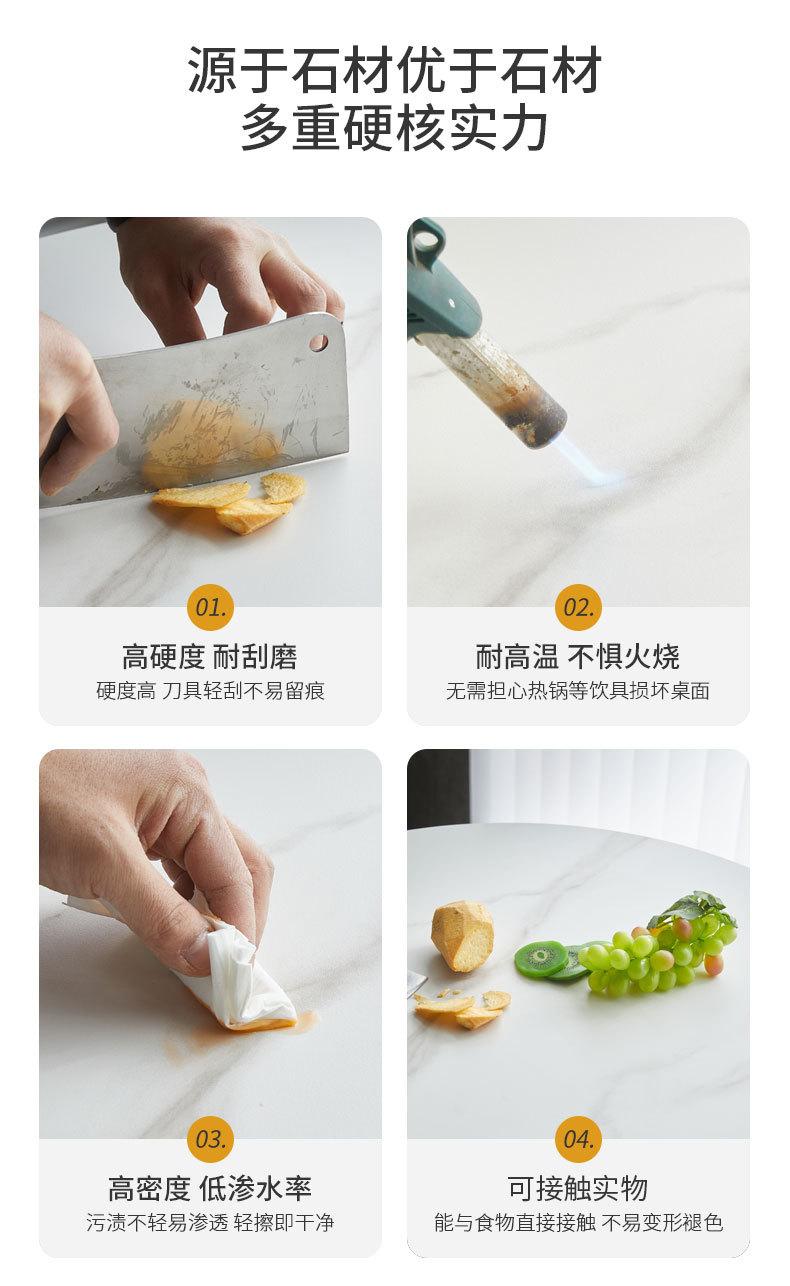 源于石材优于石材
多重硬核实力

01.
高硬度 耐刮磨
硬度高 刀具轻刮不易留痕

02.
耐高温 不惧火烧
无需担心热锅等饮具损坏桌面

03.
高密度 低渗水率
污渍不轻易渗透 轻擦即干净

04.
可接触实物
能与食物直接接触 不易变形褪色