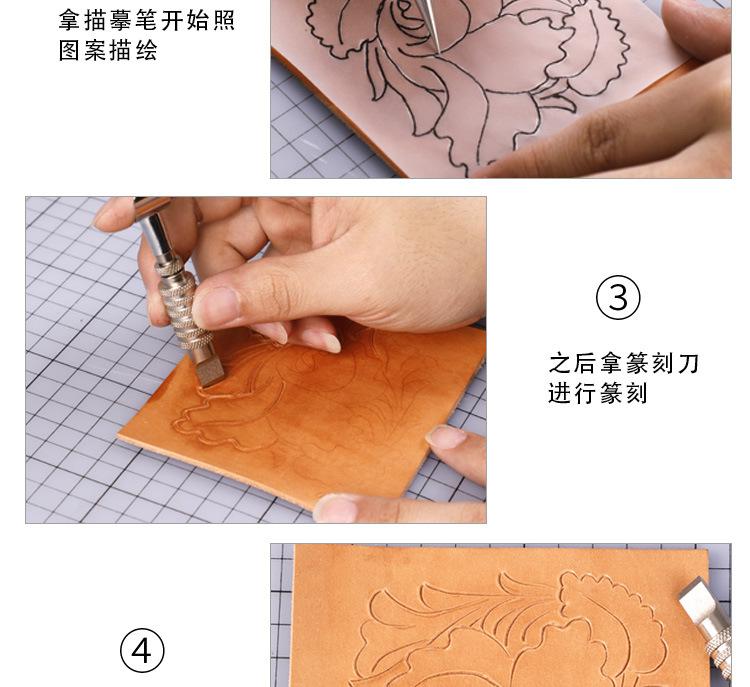 拿描摹笔开始照图案描绘

③

之后拿篆刻刀进行篆刻

④