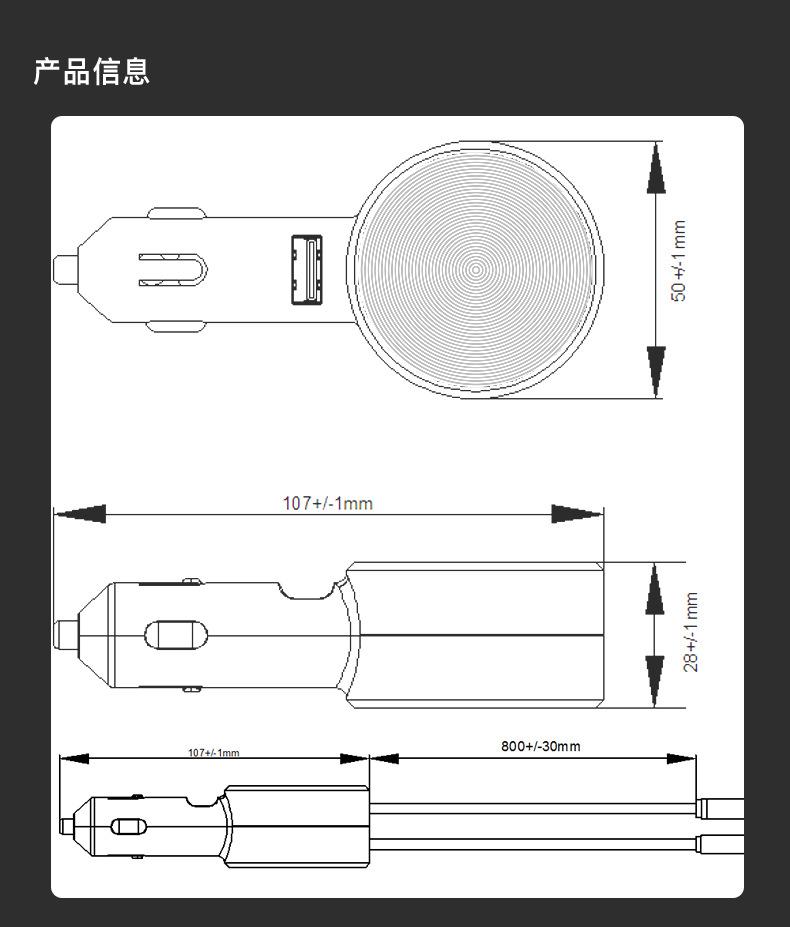 产品信息

50 +/-1 mm

107+/-1mm

28+/-1 mm

107+/-1mm

800+/-30mm