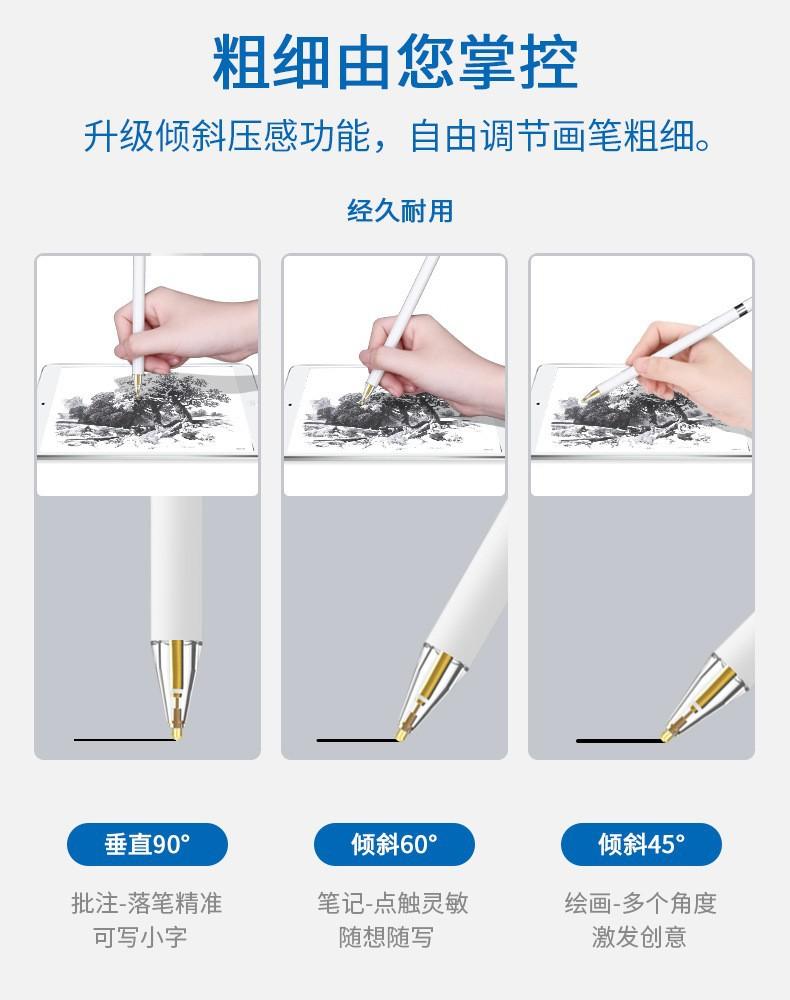 粗细由您掌控

升级倾斜压感功能，自由调节画笔粗细。

经久耐用

垂直90°

批注-落笔精准
可写小字

倾斜60°

笔记-点触灵敏
随想随写

倾斜45°

绘画-多个角度
激发创意