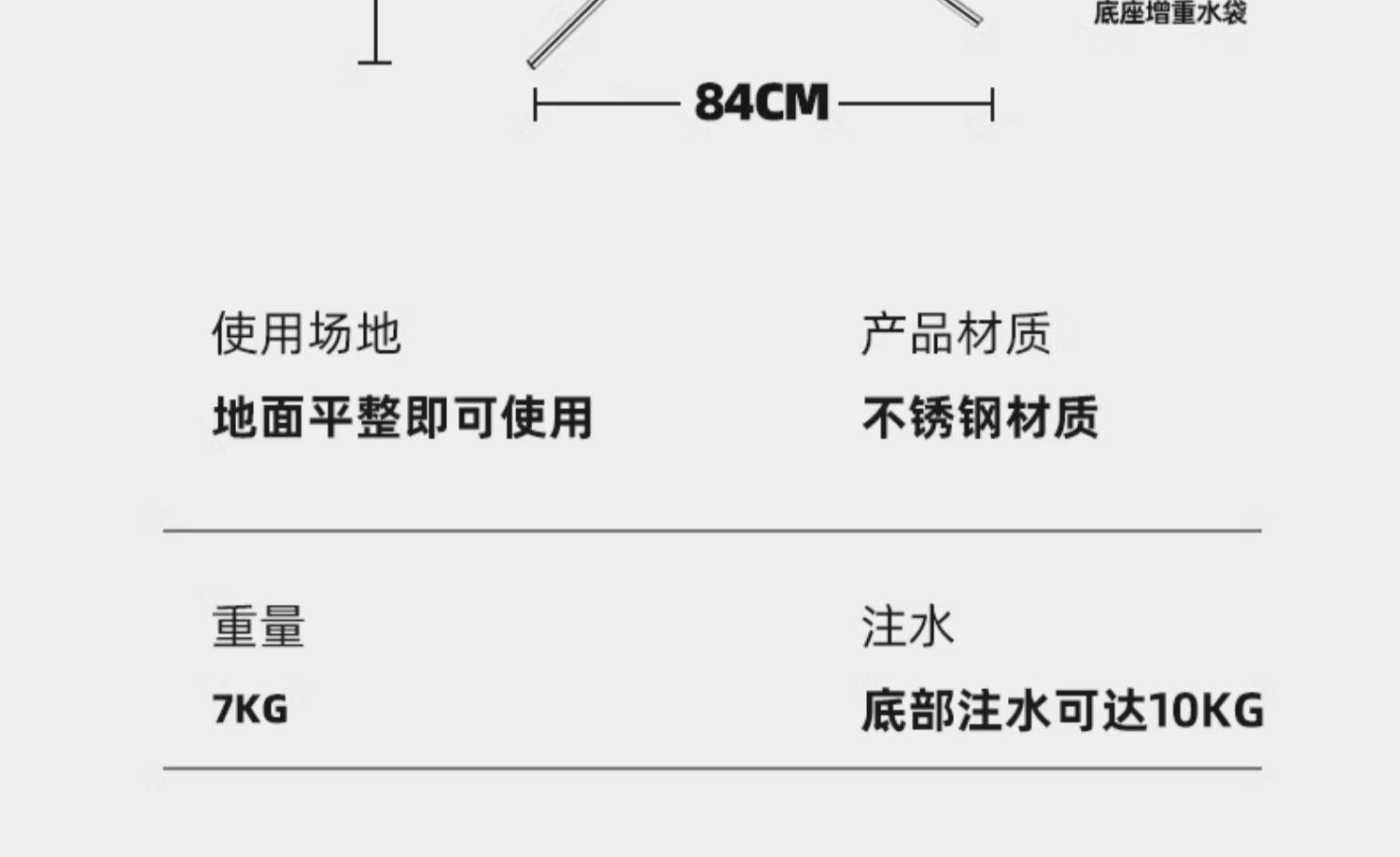 底座增重水袋

84CM

使用场地

地面平整即可使用

产品材质

不锈钢材质

重量

7KG

注水

底部注水可达10KG