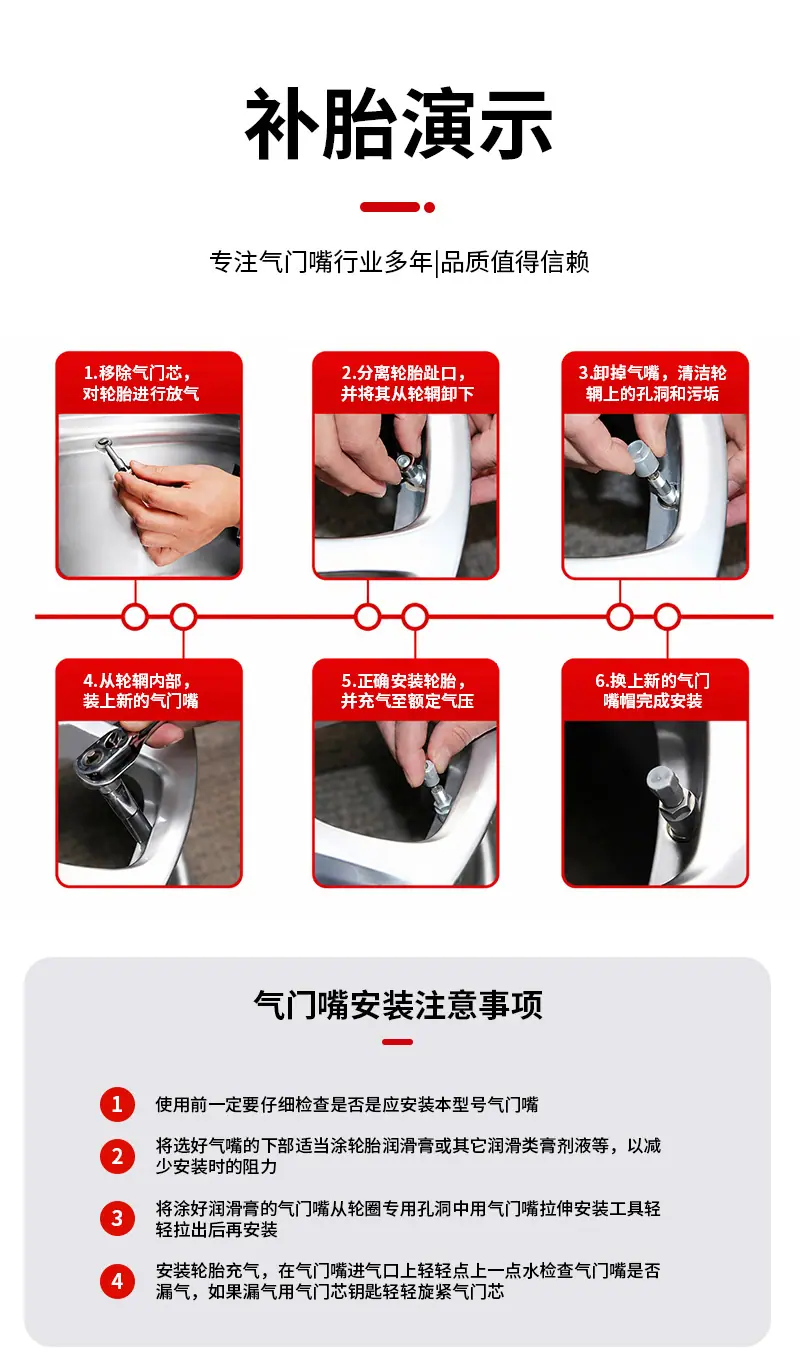 补胎演示

专注气门嘴行业多年|品质值得信赖

1.移除气门芯，对轮胎进行放气

2.分离轮胎趾口，并将其从轮辋卸下

3.卸掉气嘴，清洁轮辋上的孔洞和污垢

4.从轮辋内部，装上新的气门嘴

5.正确安装轮胎，并充气至额定气压

6.换上新的气门嘴帽完成安装

气门嘴安装注意事项

1 使用前一定要仔细检查是否是应安装本型号气门嘴

2 将选好气嘴的下部适当涂轮胎润滑膏或其它润滑类膏剂液等，以减少安装时的阻力

3 将涂好润滑膏的气门嘴从轮圈专用孔洞中用气门嘴拉伸安装工具轻轻拉出后再安装

4 安装轮胎充气，在气门嘴进气口上轻轻点上一点水检查气门嘴是否漏气，如果漏气用气门芯钥匙轻轻旋紧气门芯