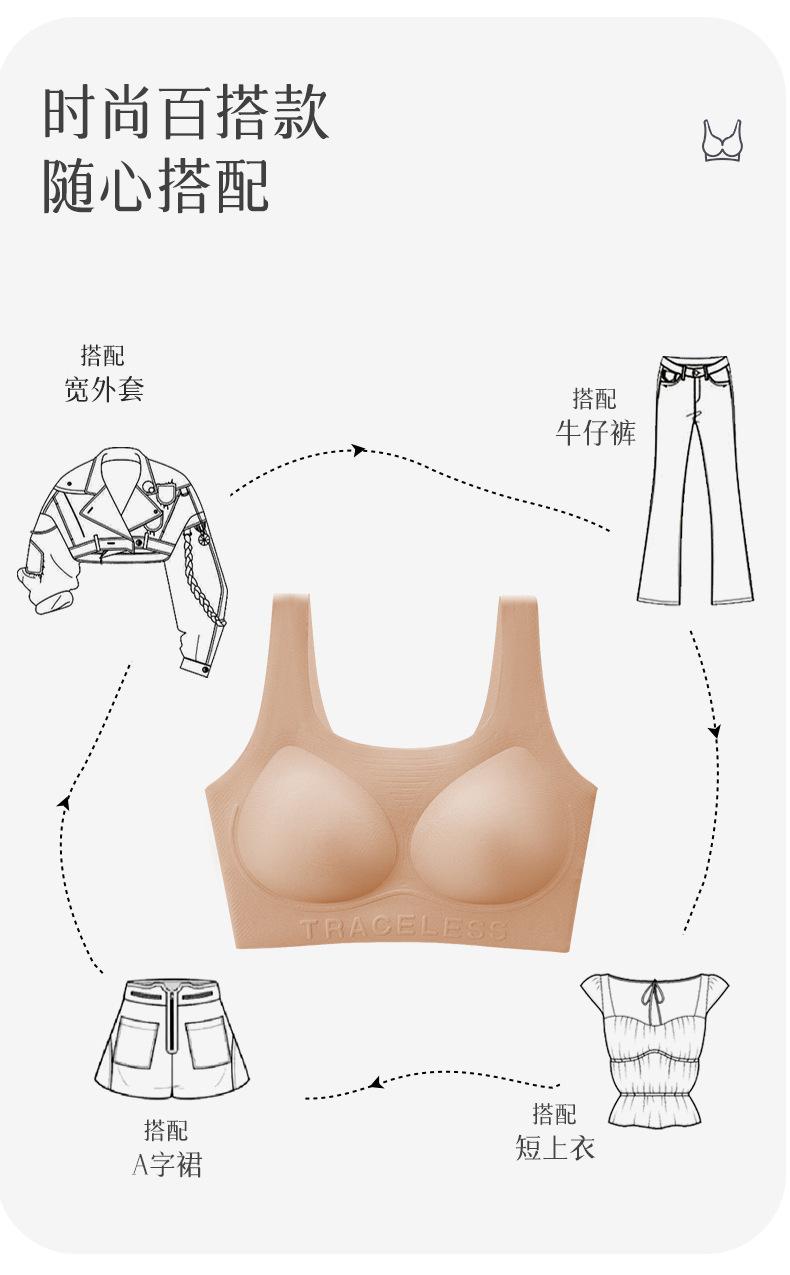 时尚百搭款
随心搭配

搭配
宽外套

搭配
牛仔裤

TRACELESS

搭配
A字裙

搭配
短上衣