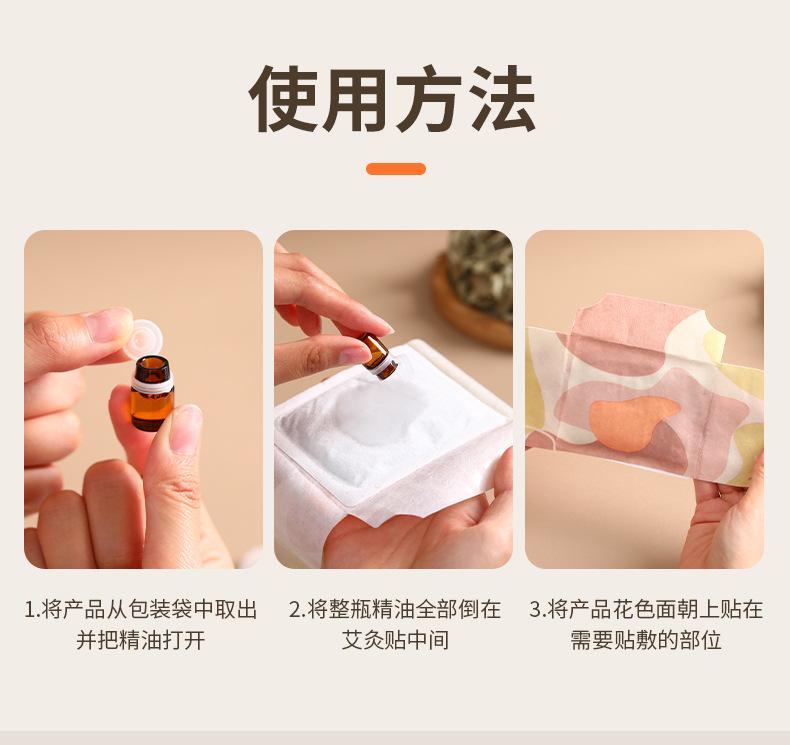 使用方法

1.将产品从包装袋中取出并把精油打开

2.将整瓶精油全部倒在艾灸贴中间

3.将产品花色面朝上贴在需要贴敷的部位