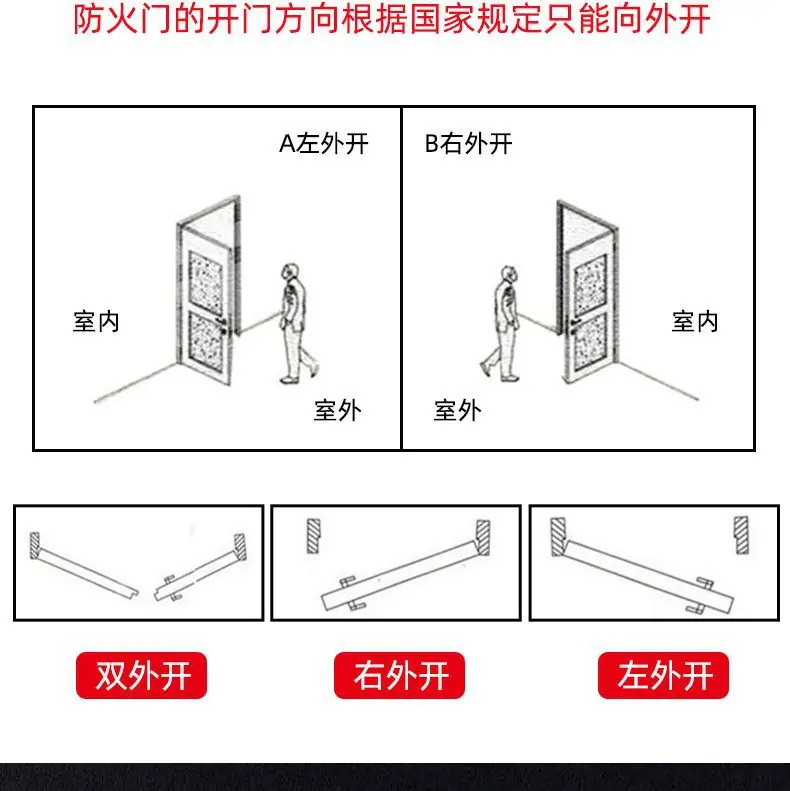 防火门的开门方向根据国家规定只能向外开

A左外开

室内

室外

B右外开

室内

室外

双外开

右外开

左外开