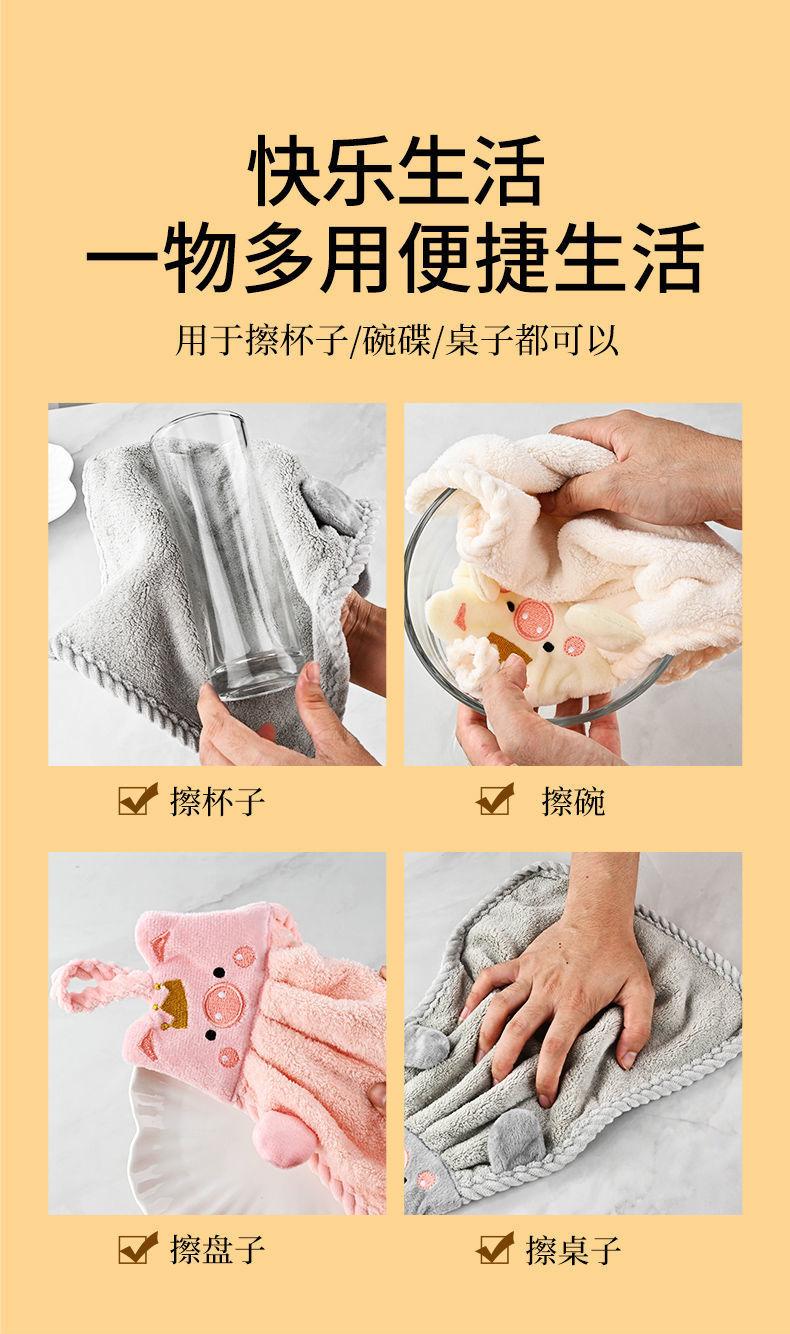 快乐生活
一物多用便捷生活

用于擦杯子/碗碟/桌子都可以

擦杯子

擦碗

擦盘子

擦桌子