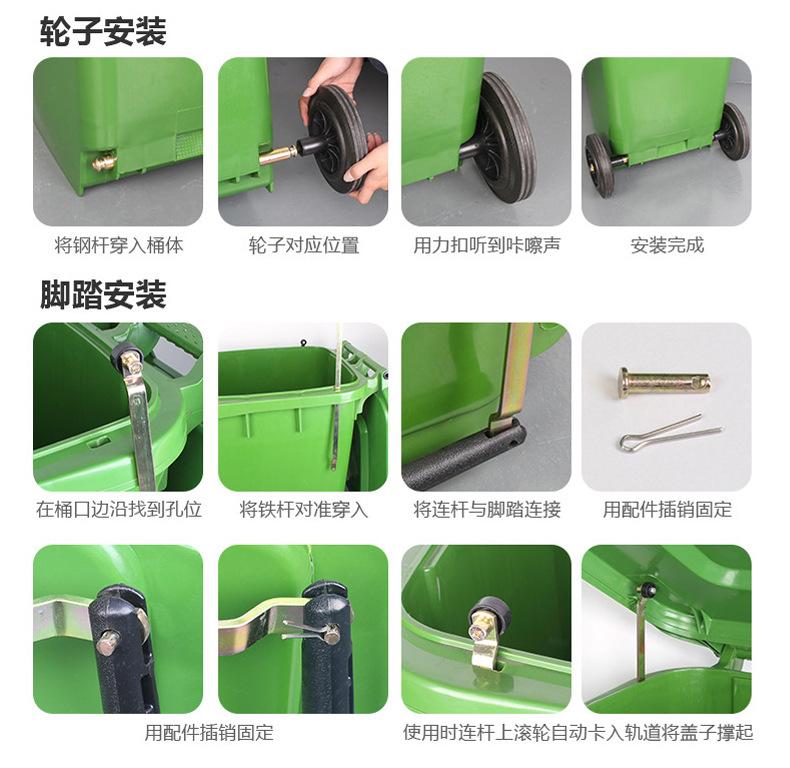 轮子安装

将钢杆穿入桶体

轮子对应位置

用力扣听到咔嚓声

安装完成

脚踏安装

在桶口边沿找到孔位

将铁杆对准穿入

将连杆与脚踏连接

用配件插销固定

用配件插销固定

使用时连杆上滚轮自动卡入轨道将盖子撑起