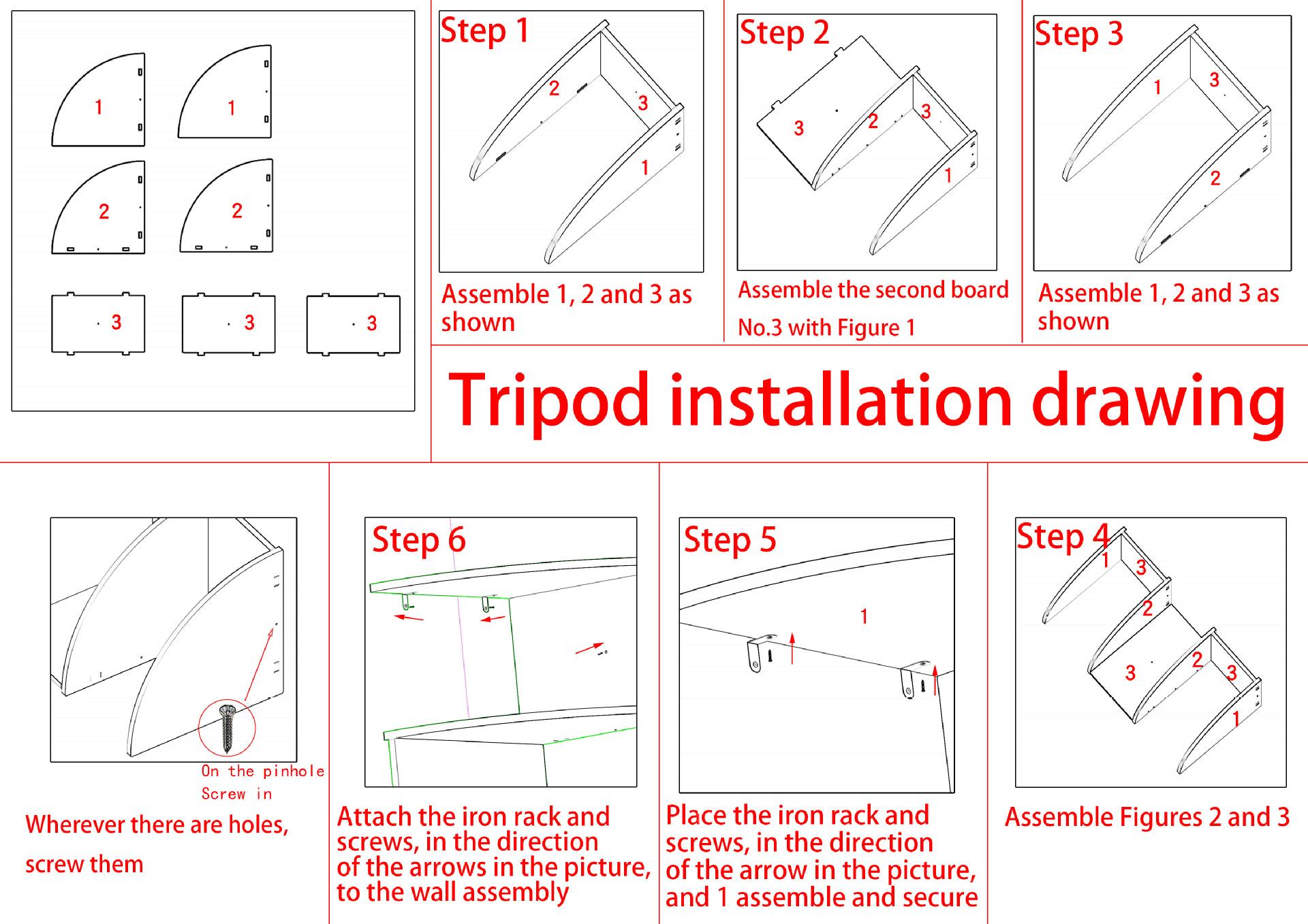 1 1
2 2
3 3 3

Step 1
2 3 1
Assemble 1, 2 and 3 as shown

Step 2
3 2 3 1
Assemble the second board No.3 with Figure 1

Step 3
1 3 2
Assemble 1, 2 and 3 as shown

Tripod installation drawing

On the pinhole Screw in
Wherever there are holes, screw them

Step 6
Attach the iron rack and screws, in the direction of the arrows in the picture, to the wall assembly

Step 5
1
Place the iron rack and screws, in the direction of the arrow in the picture, and 1 assemble and secure

Step 4
1 3 2 3 2 3 1
Assemble Figures 2 and 3