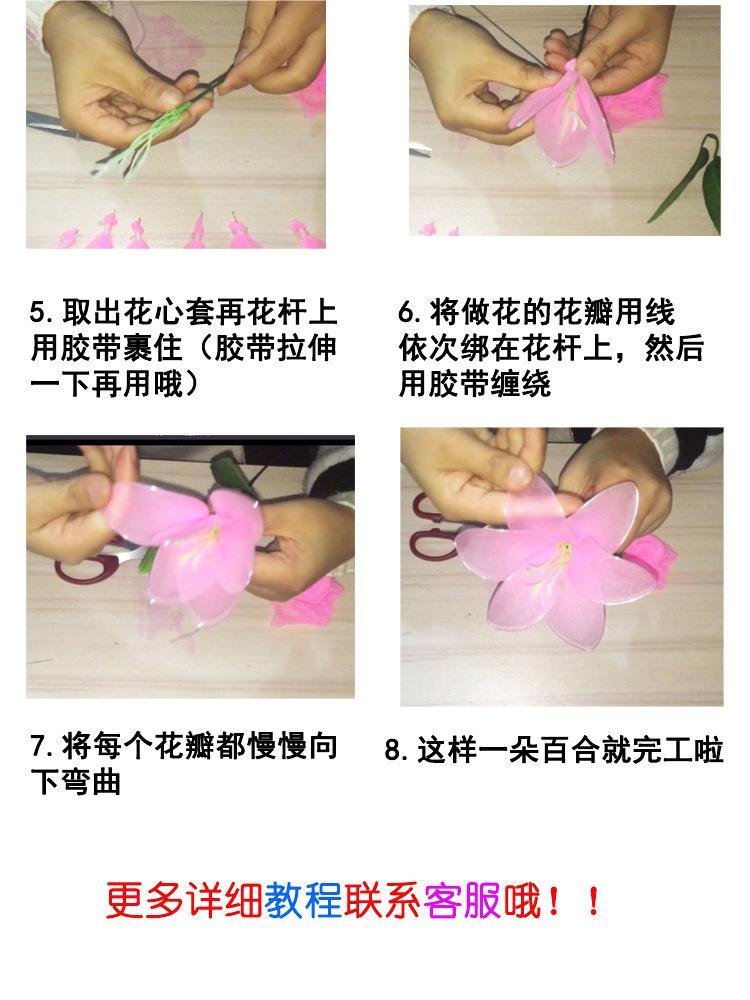 5.取出花心套再花杆上用胶带裹住（胶带拉伸一下再用哦）

6.将做花的花瓣用线依次绑在花杆上，然后用胶带缠绕

7.将每个花瓣都慢慢向下弯曲

8.这样一朵百合就完工啦

更多详细教程联系客服哦！！