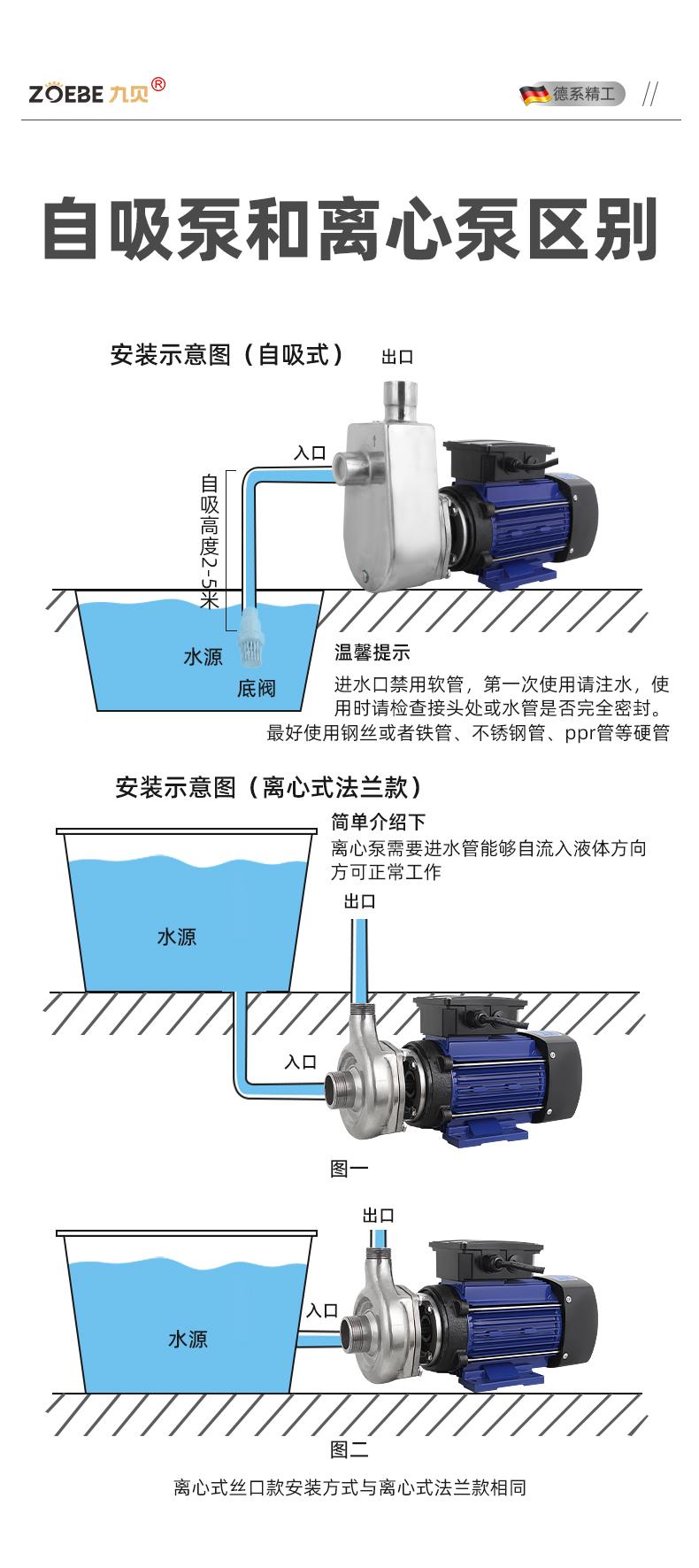 ZOEBE 九贝®

德系精工 //

自吸泵和离心泵区别

安装示意图（自吸式）

出口

入口

自吸高度2-5米

水源

底阀

温馨提示

进水口禁用软管，第一次使用请注水，使用时请检查接头处或水管是否完全密封。最好使用钢丝或者铁管、不锈钢管、ppr管等硬管

安装示意图（离心式法兰款）

简单介绍下

离心泵需要进水管能够自流入液体方向方可正常工作

出口

水源

入口

图一

出口

入口

水源

图二

离心式丝口款安装方式与离心式法兰款相同