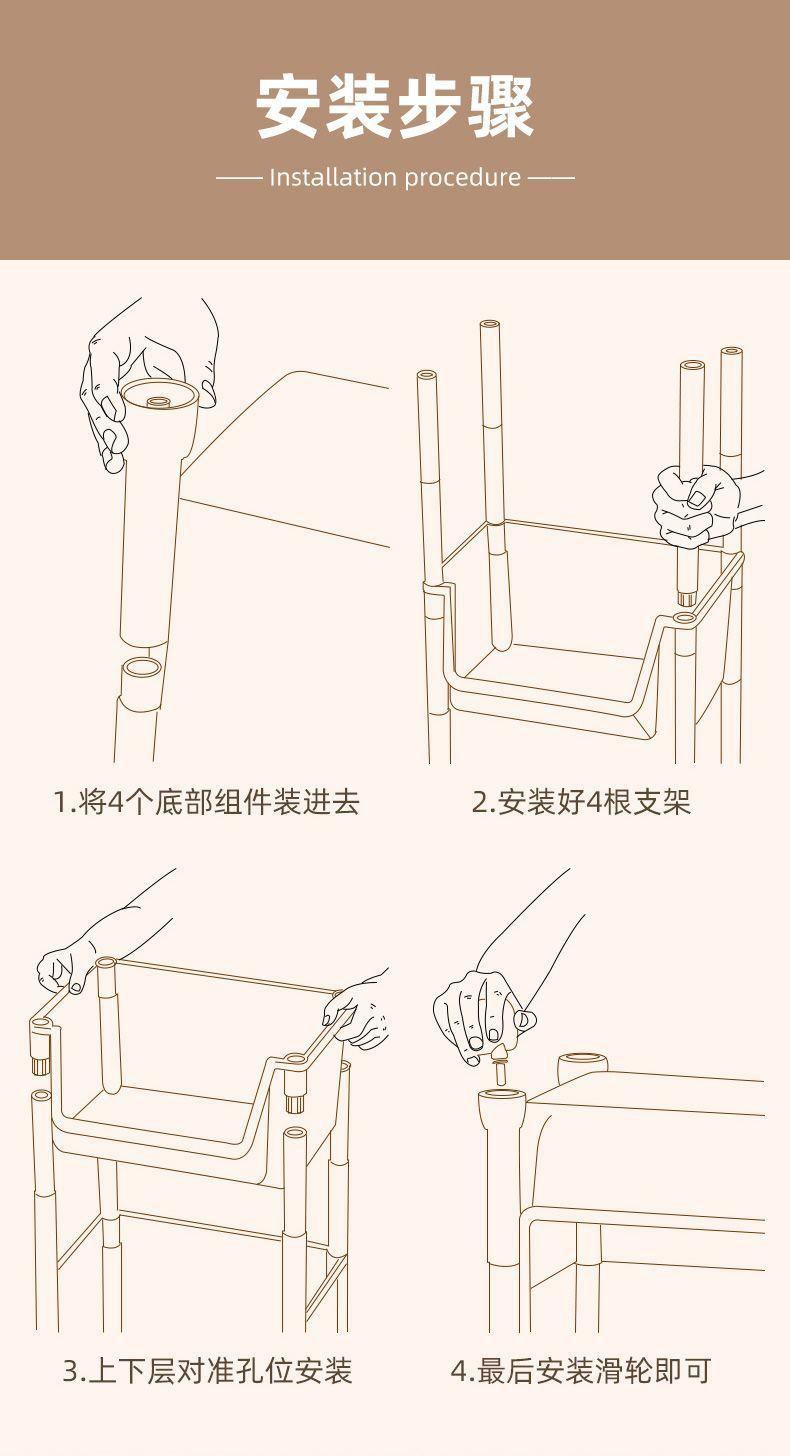 安装步骤

—— Installation procedure ——

1.将4个底部组件装进去

2.安装好4根支架

3.上下层对准孔位安装

4.最后安装滑轮即可