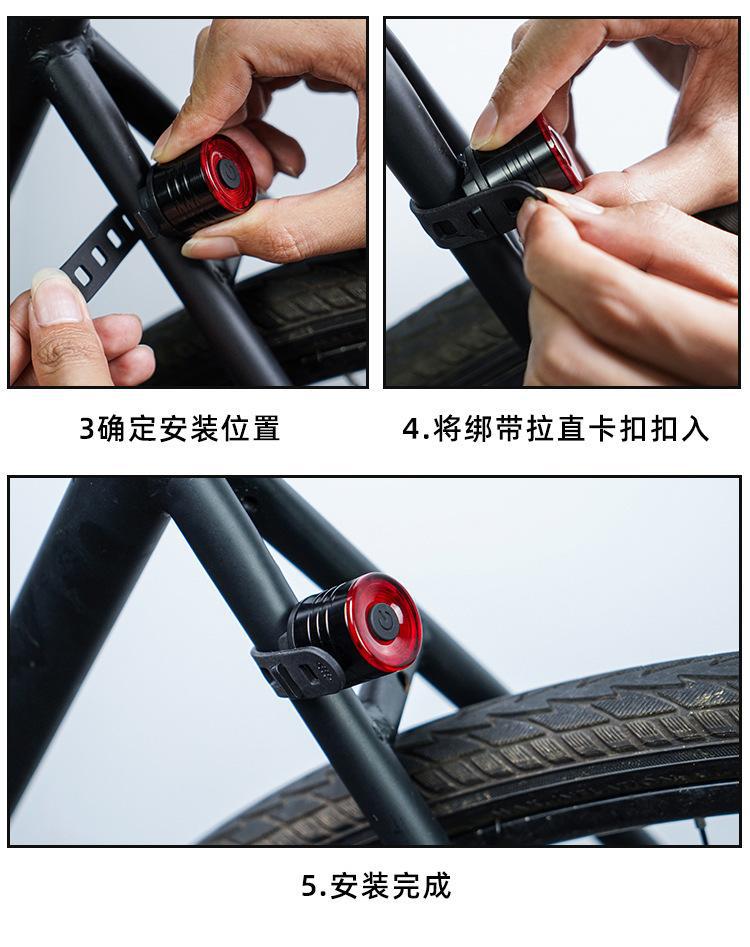 3确定安装位置

4.将绑带拉直卡扣扣入

5.安装完成