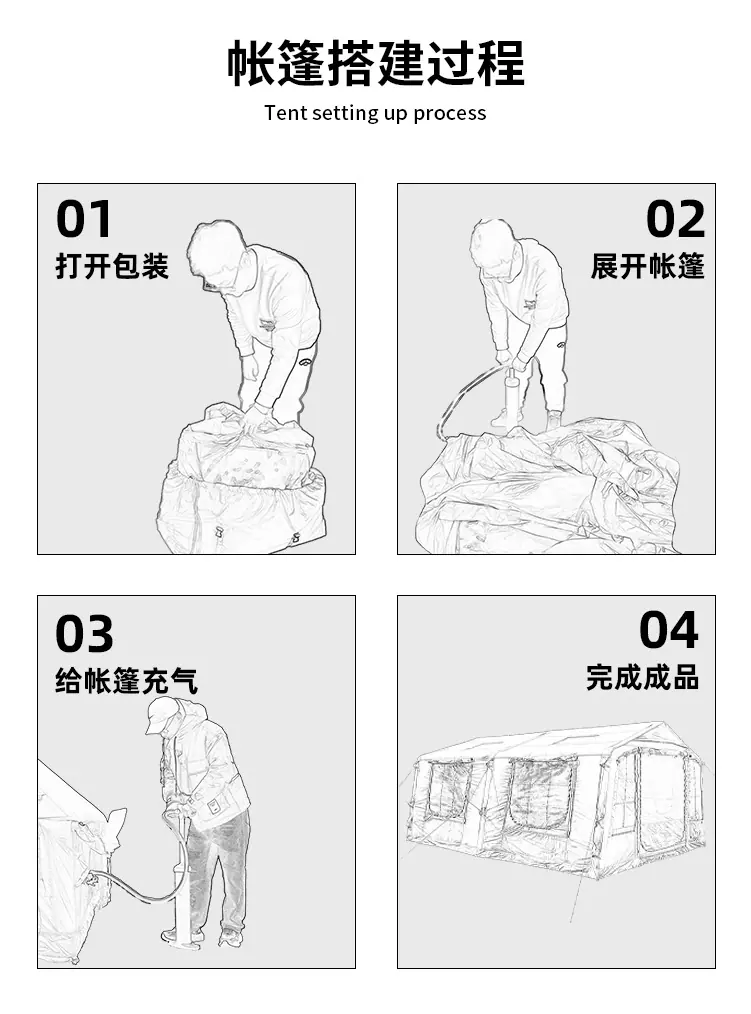 帐篷搭建过程
Tent setting up process

01
打开包装

02
展开帐篷

03
给帐篷充气

04
完成成品