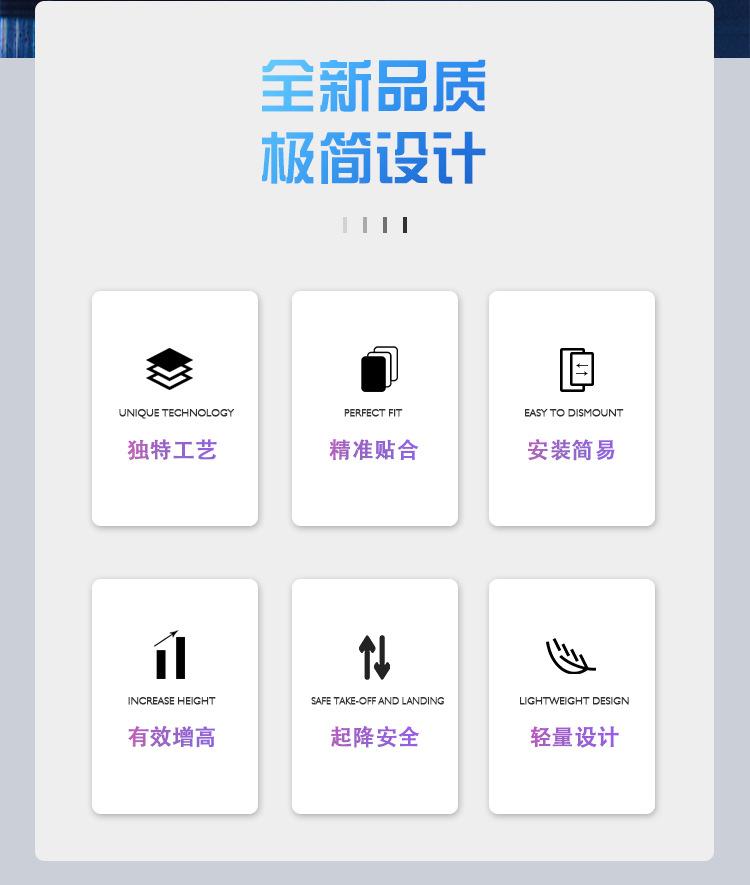 全新品质
极简设计

UNIQUE TECHNOLOGY
独特工艺

PERFECT FIT
精准贴合

EASY TO DISMOUNT
安装简易

INCREASE HEIGHT
有效增高

SAFE TAKE-OFF AND LANDING
起降安全

LIGHTWEIGHT DESIGN
轻量设计