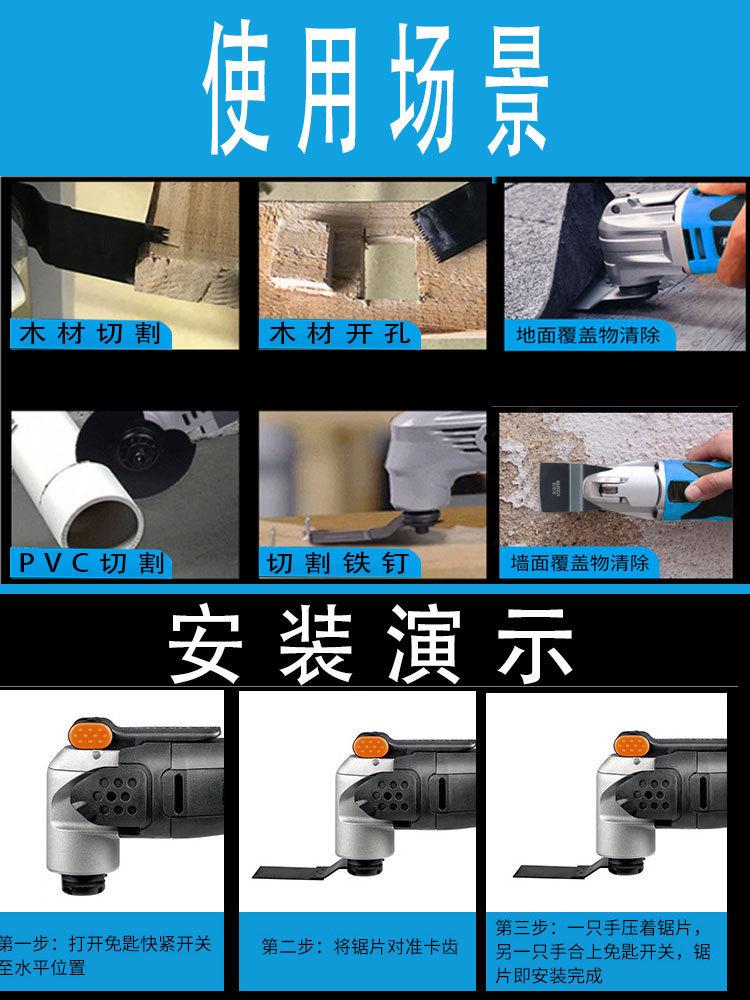 使用场景

木材切割

木材开孔

地面覆盖物清除

PVC切割

切割铁钉

墙面覆盖物清除

安装演示

第一步：打开免匙快紧开关至水平位置

第二步：将锯片对准卡齿

第三步：一只手压着锯片，另一只手合上免匙开关，锯片即安装完成