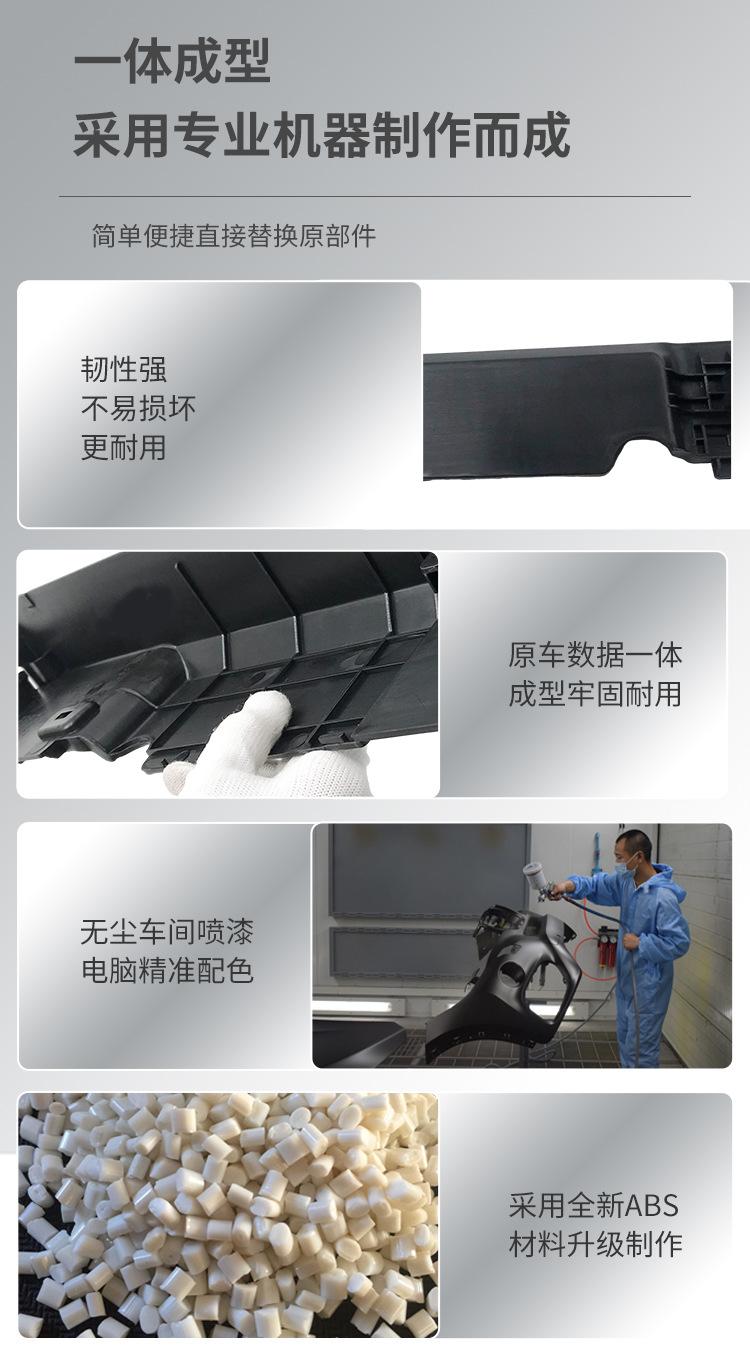 一体成型
采用专业机器制作而成

简单便捷直接替换原部件

韧性强
不易损坏
更耐用

原车数据一体
成型牢固耐用

无尘车间喷漆
电脑精准配色

采用全新ABS
材料升级制作