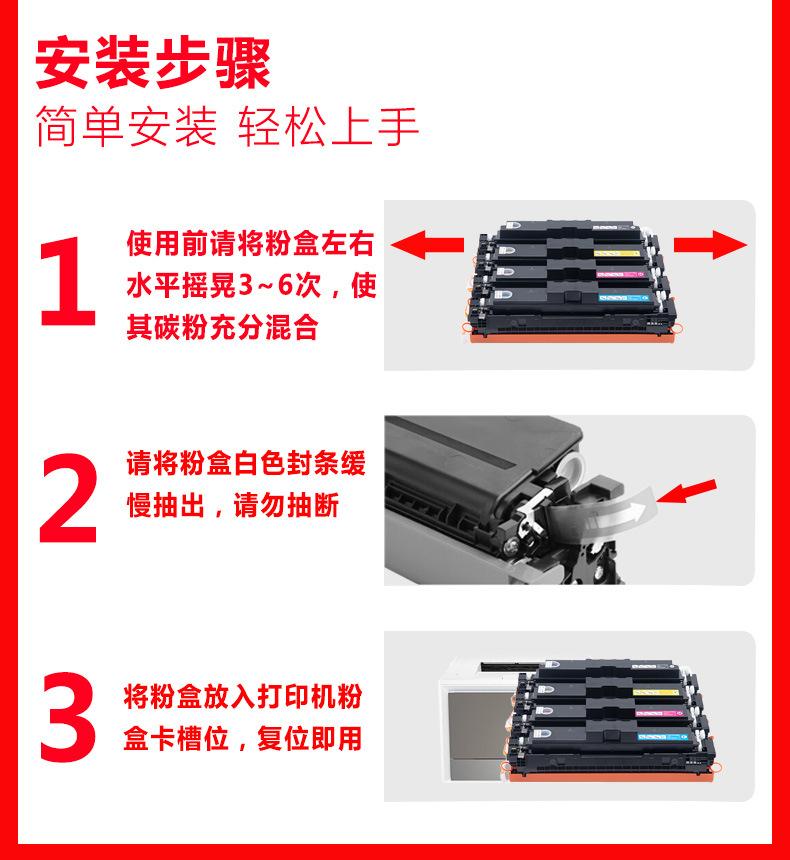 安装步骤
简单安装 轻松上手

1
使用前请将粉盒左右水平摇晃3~6次，使其碳粉充分混合

2
请将粉盒白色封条缓慢抽出，请勿抽断

3
将粉盒放入打印机粉盒卡槽位，复位即用