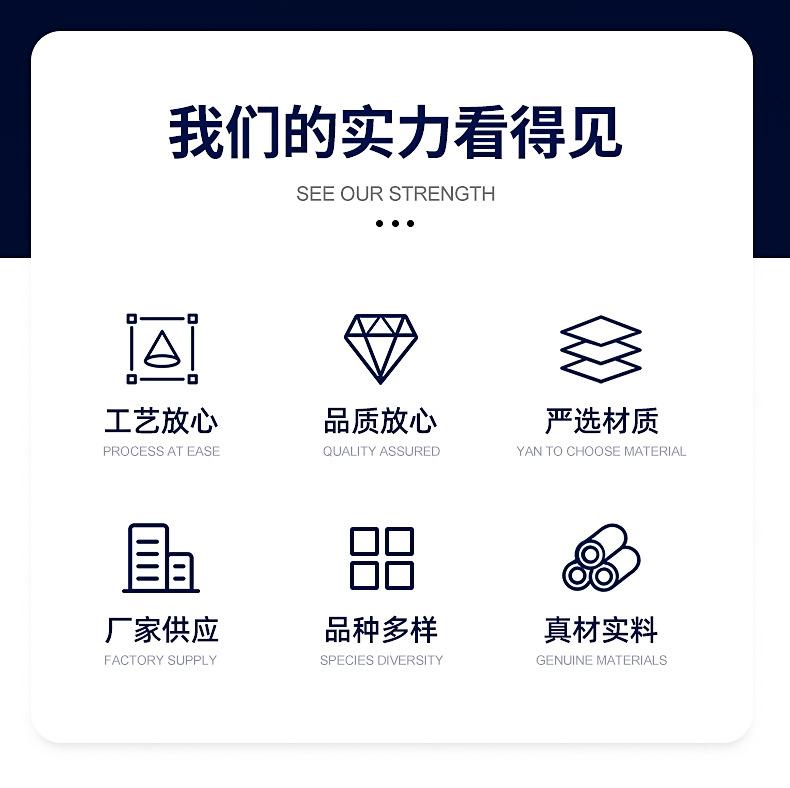 我们的实力看得见

SEE OUR STRENGTH

• • •

工艺放心
PROCESS AT EASE

品质放心
QUALITY ASSURED

严选材质
YAN TO CHOOSE MATERIAL

厂家供应
FACTORY SUPPLY

品种多样
SPECIES DIVERSITY

真材实料
GENUINE MATERIALS